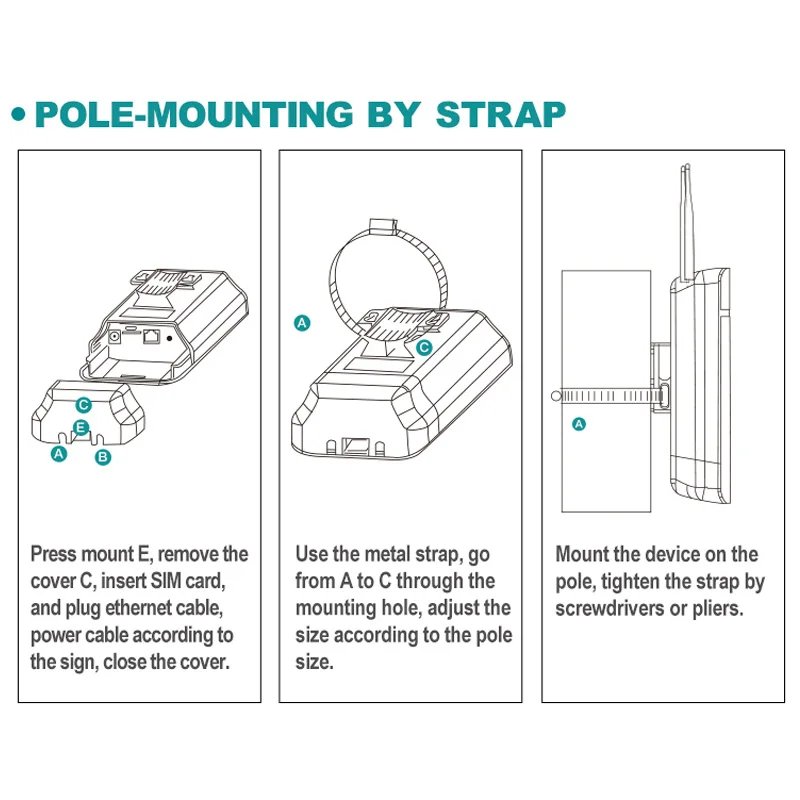 • POLE-MOUNTING BY STRAP

C
E
A
B

Press mount E, remove the cover C, insert SIM card, and plug ethernet cable, power cable according to the sign, close the cover.

A
C

Use the metal strap, go from A to C through the mounting hole, adjust the size according to the pole size.

A

Mount the device on the pole, tighten the strap by screwdrivers or pliers.