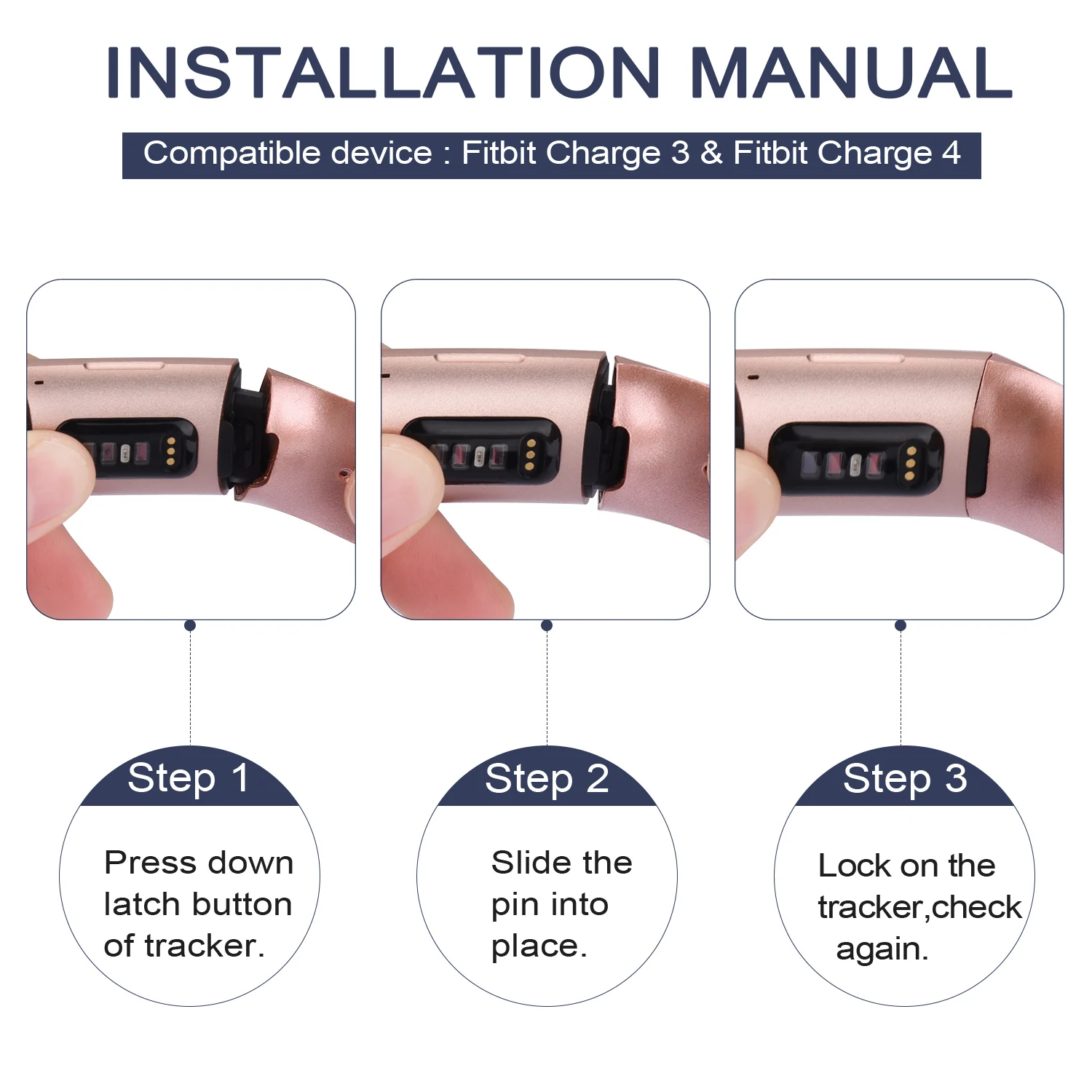 INSTALLATION MANUAL

Compatible device : Fitbit Charge 3 & Fitbit Charge 4

Step 1

Press down latch button of tracker.

Step 2

Slide the pin into place.

Step 3

Lock on the tracker,check again.