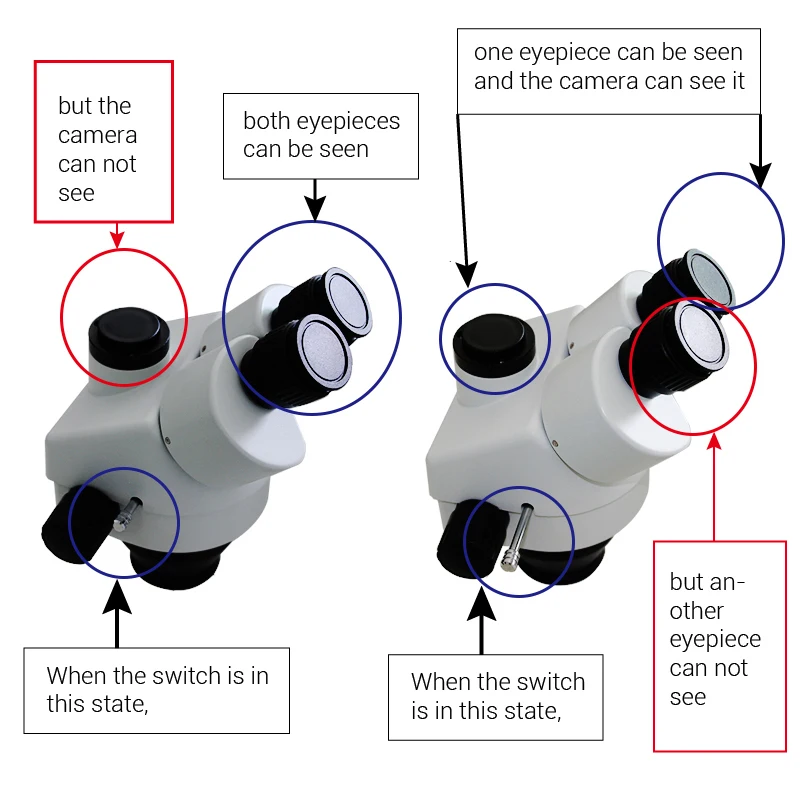 but the camera can not see

both eyepieces can be seen

When the switch is in this state,

one eyepiece can be seen and the camera can see it

When the switch is in this state,

but another eyepiece can not see