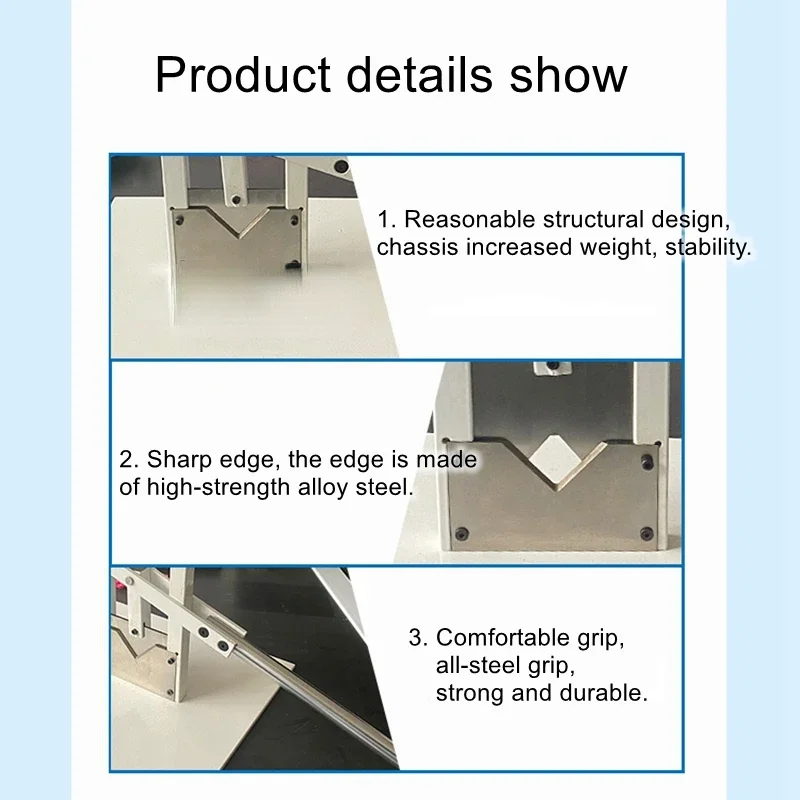 Product details show

1. Reasonable structural design, chassis increased weight, stability.

2. Sharp edge, the edge is made of high-strength alloy steel.

3. Comfortable grip, all-steel grip, strong and durable.