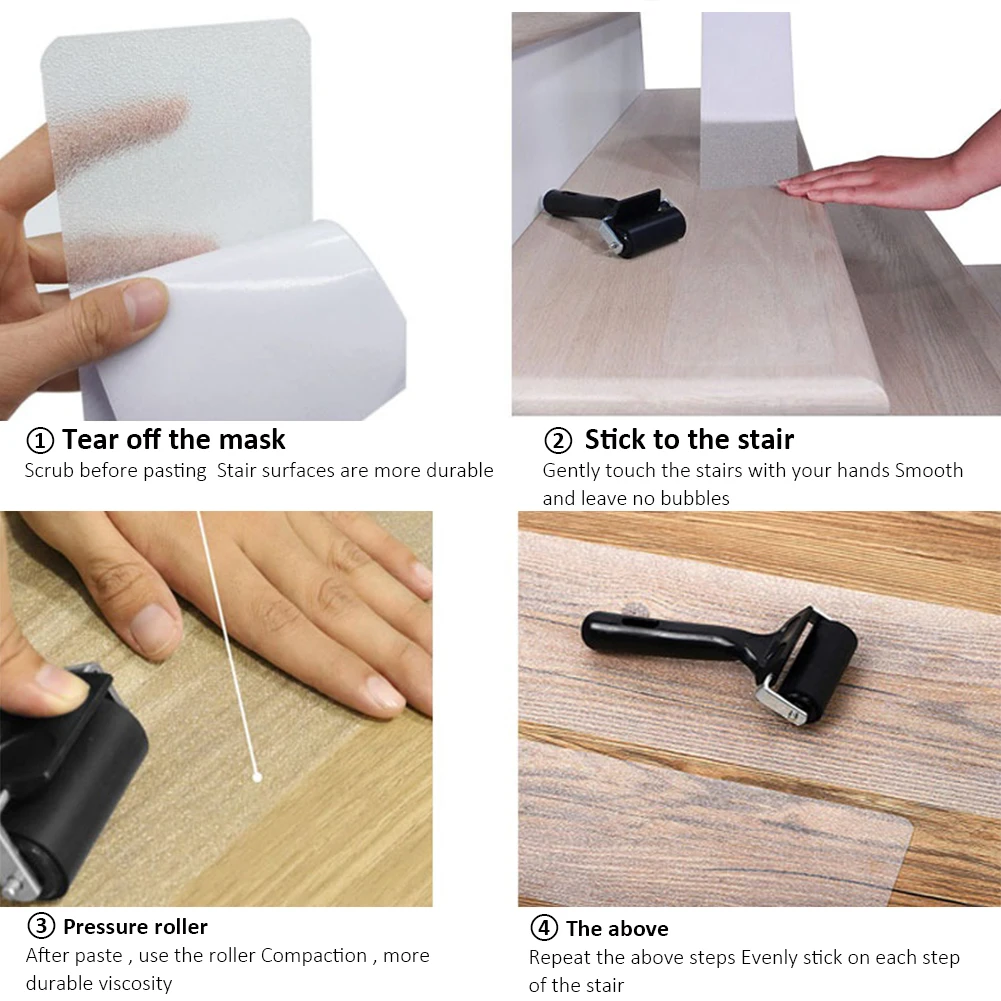 ① Tear off the mask
Scrub before pasting Stair surfaces are more durable

② Stick to the stair
Gently touch the stairs with your hands Smooth and leave no bubbles

③ Pressure roller
After paste , use the roller Compaction , more durable viscosity

④ The above
Repeat the above steps Evenly stick on each step of the stair