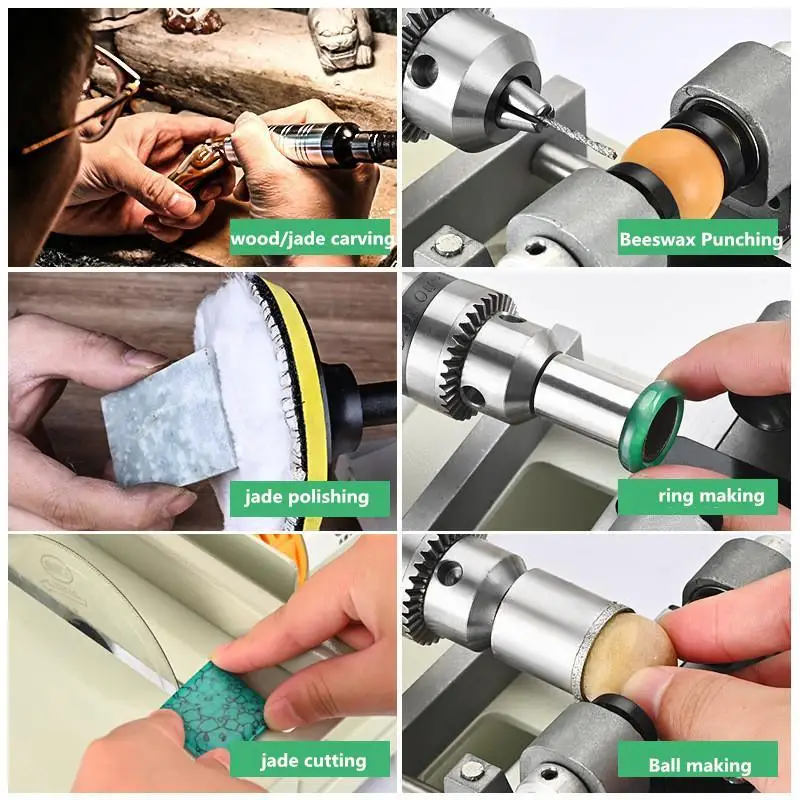 wood/jade carving

Beeswax Punching

jade polishing

ring making

jade cutting

Ball making