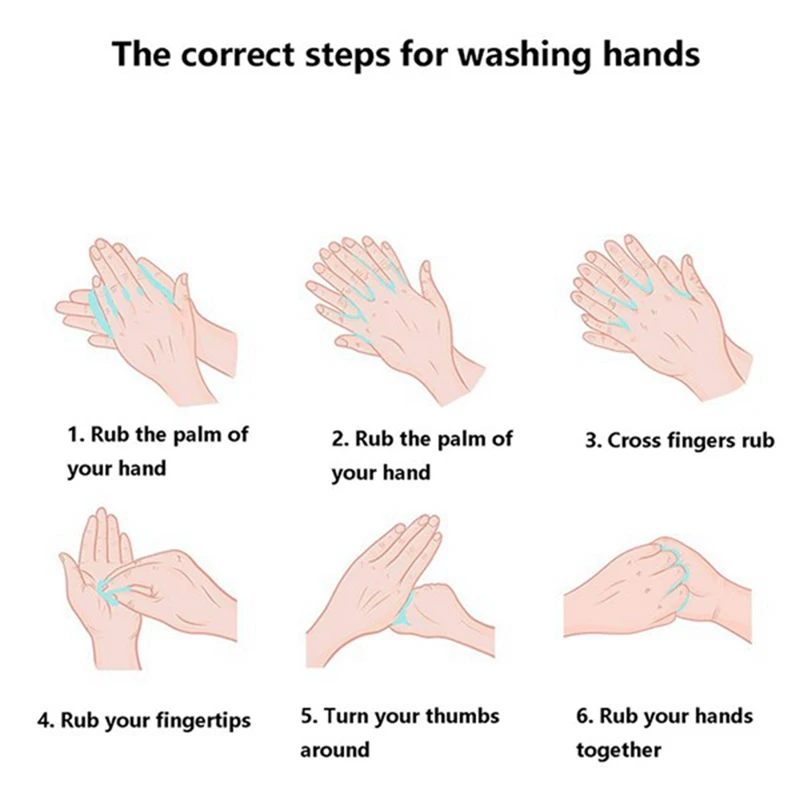 The correct steps for washing hands

1. Rub the palm of your hand

2. Rub the palm of your hand

3. Cross fingers rub

4. Rub your fingertips

5. Turn your thumbs around

6. Rub your hands together