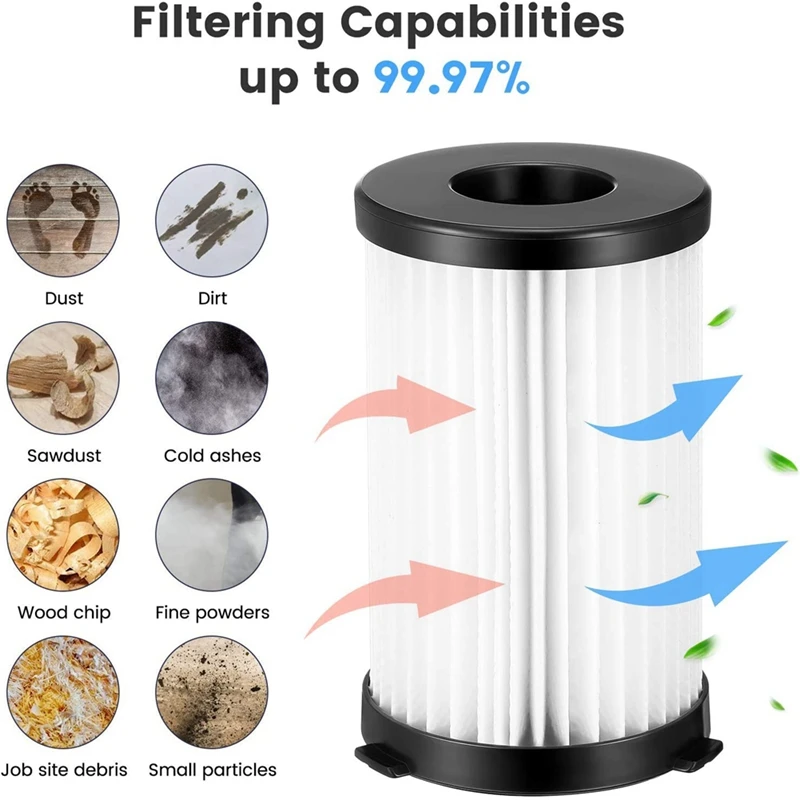 Filtering Capabilities up to 99.97%

Dust

Dirt

Sawdust

Cold ashes

Wood chip

Fine powders

Job site debris

Small particles