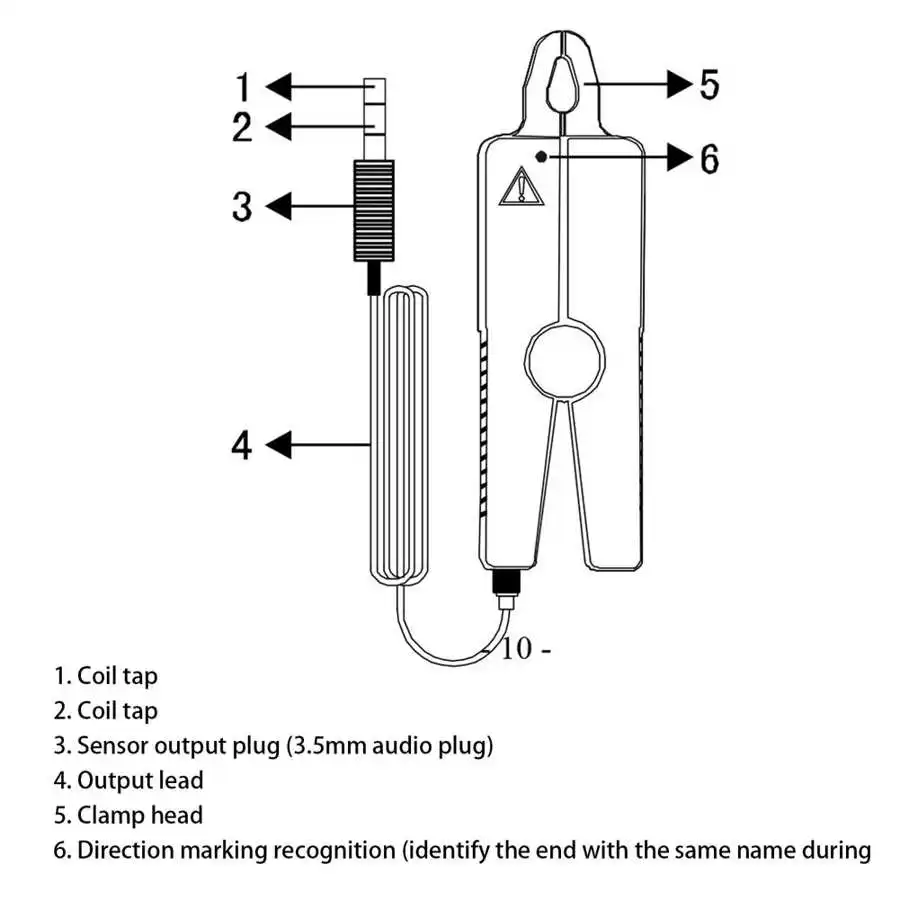 1
2
3
4
5
6
- 10 -

1. Coil tap
2. Coil tap
3. Sensor output plug (3.5mm audio plug)
4. Output lead
5. Clamp head
6. Direction marking recognition (identify the end with the same name during