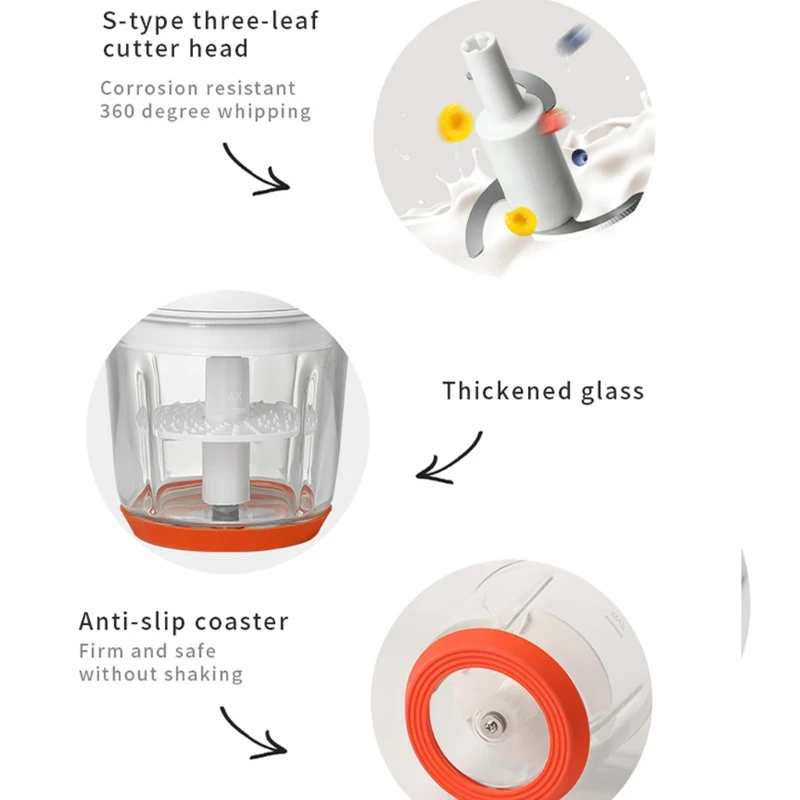 S-type three-leaf cutter head

Corrosion resistant
360 degree whipping

MAX

Thickened glass

Anti-slip coaster

Firm and safe
without shaking

MAX