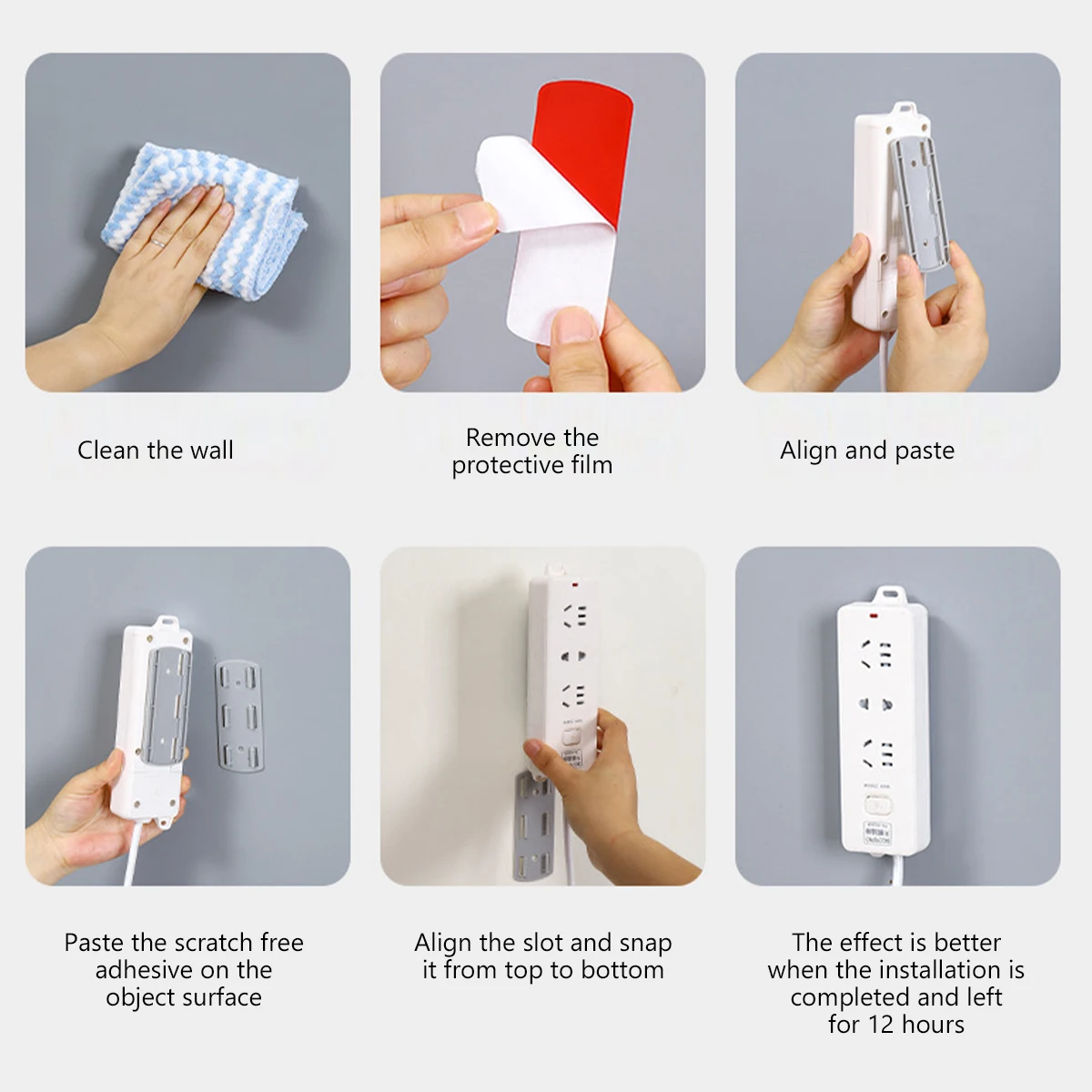 Clean the wall

Remove the protective film

Align and paste

Paste the scratch free adhesive on the object surface

Align the slot and snap it from top to bottom

The effect is better when the installation is completed and left for 12 hours