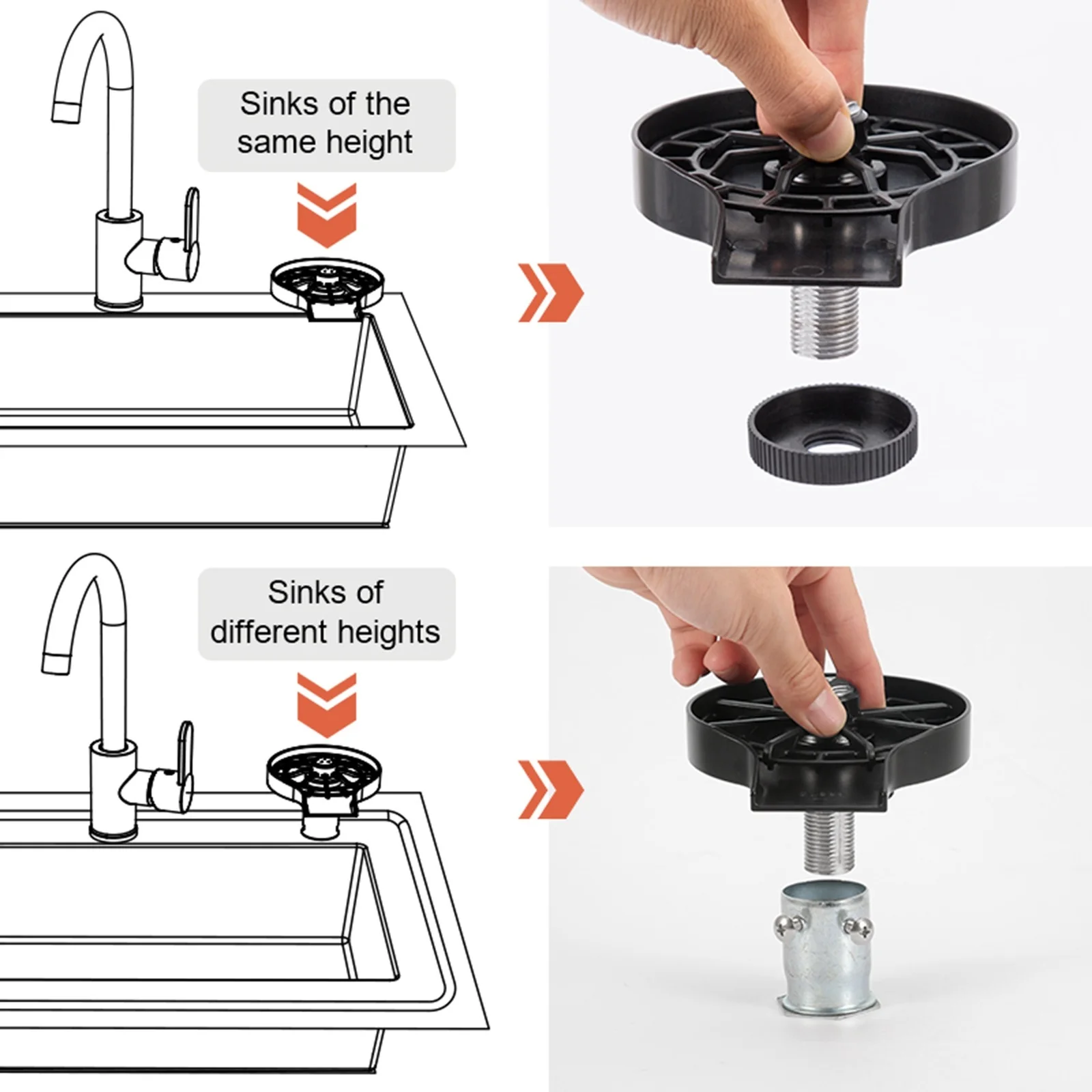 Sinks of the same height

Sinks of different heights