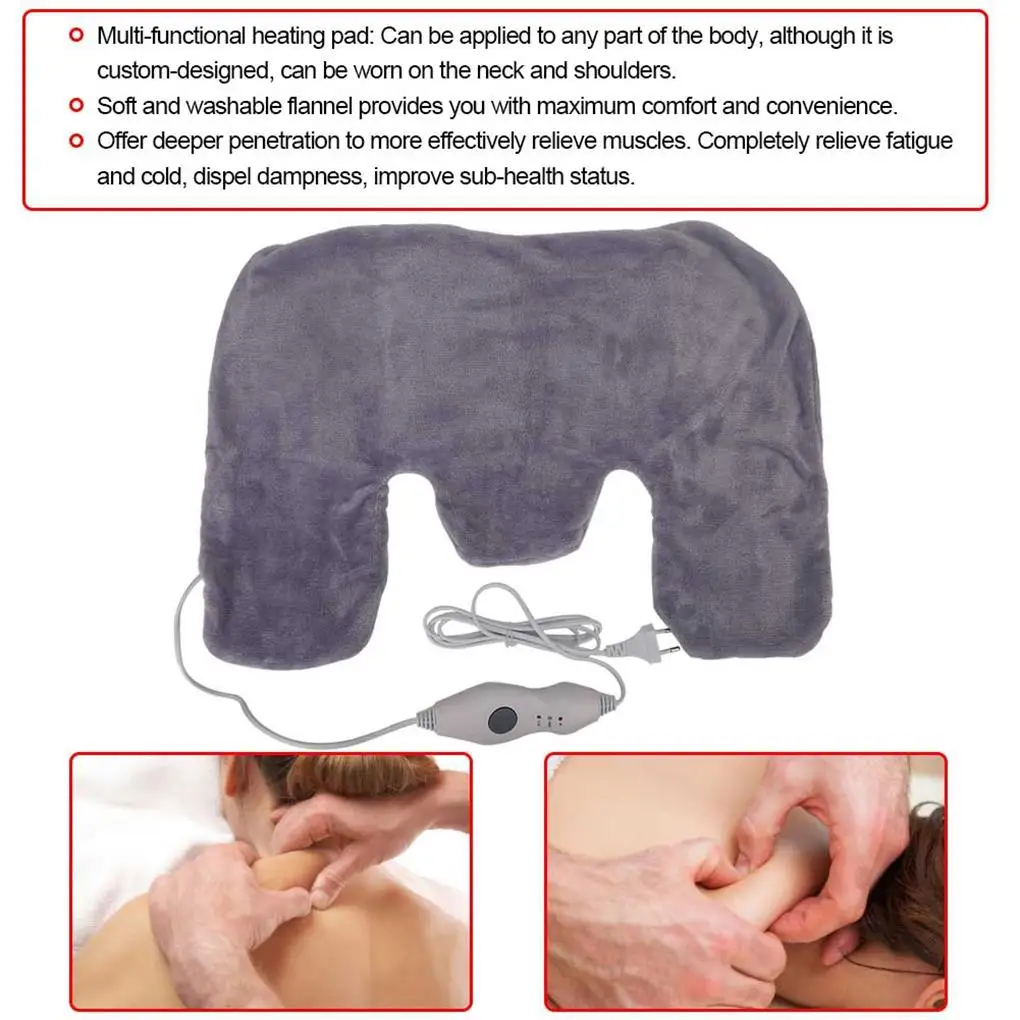 Multi-functional heating pad: Can be applied to any part of the body, although it is custom-designed, can be worn on the neck and shoulders.

Soft and washable flannel provides you with maximum comfort and convenience.

Offer deeper penetration to more effectively relieve muscles. Completely relieve fatigue and cold, dispel dampness, improve sub-health status.