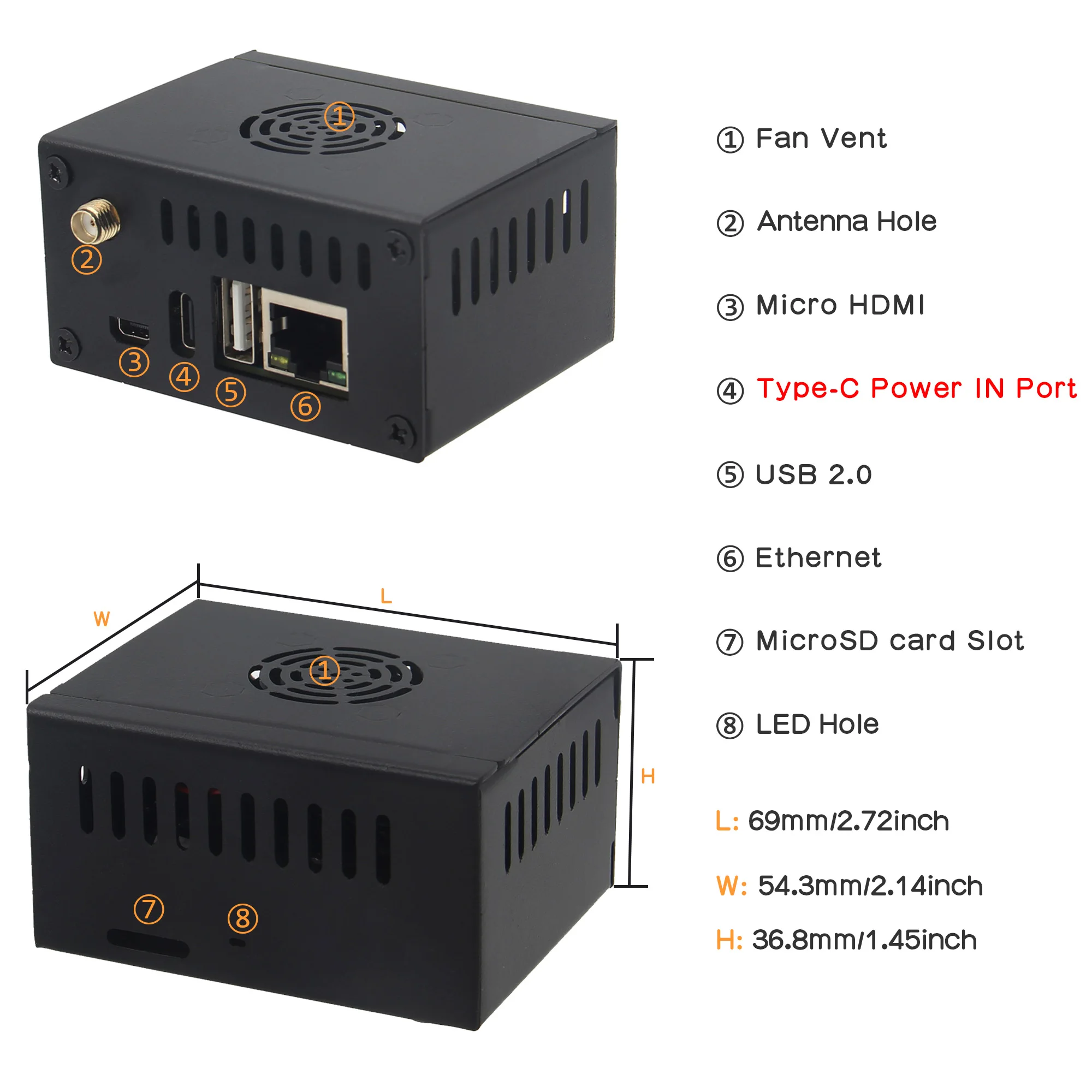 ①
②
③
④
⑤
⑥

W
L
①
H
⑦
⑧

① Fan Vent

② Antenna Hole

③ Micro HDMI

④ Type-C Power IN Port

⑤ USB 2.0

⑥ Ethernet

⑦ MicroSD card Slot

⑧ LED Hole

L: 69mm/2.72inch

W: 54.3mm/2.14inch

H: 36.8mm/1.45inch