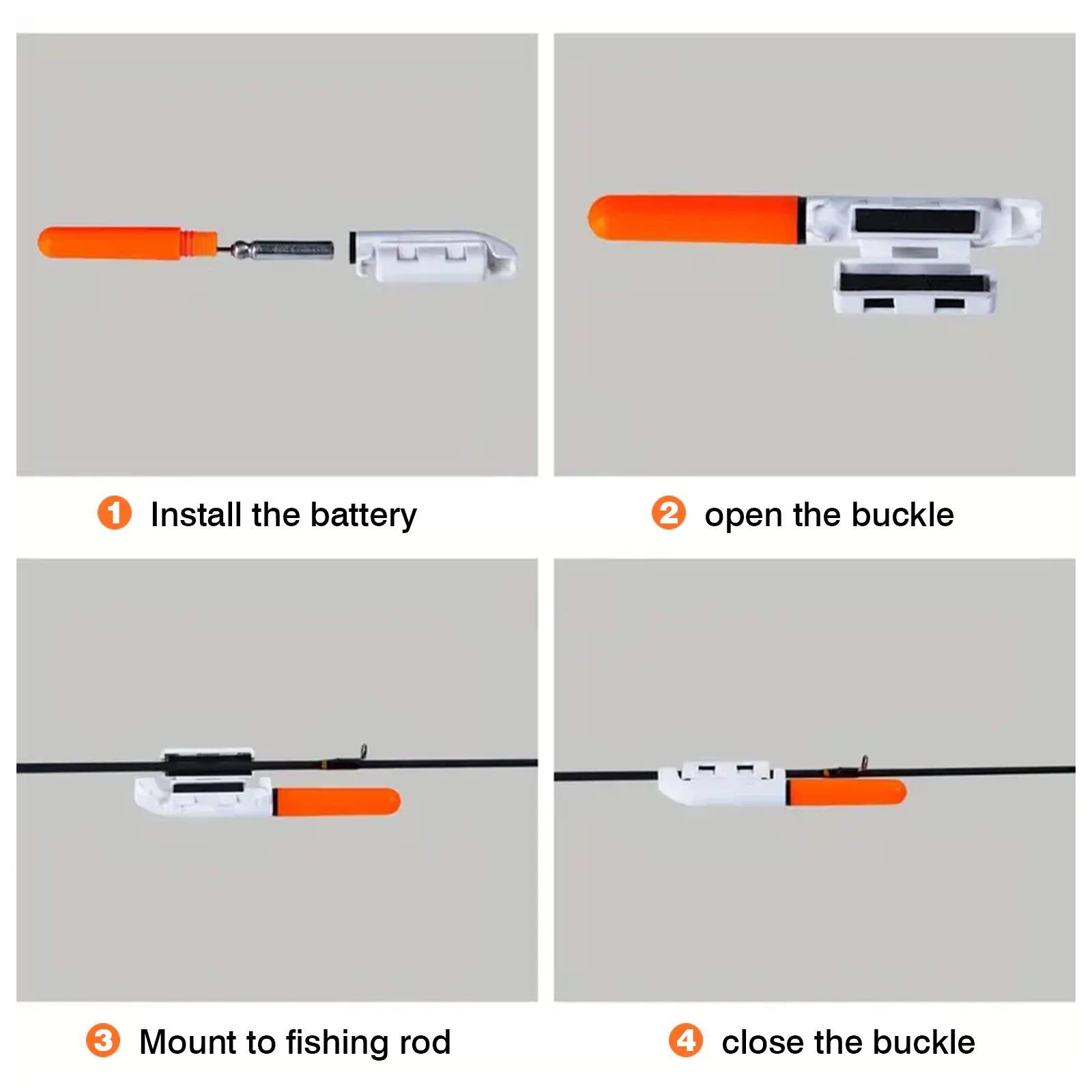 1 Install the battery

2 open the buckle

3 Mount to fishing rod

4 close the buckle