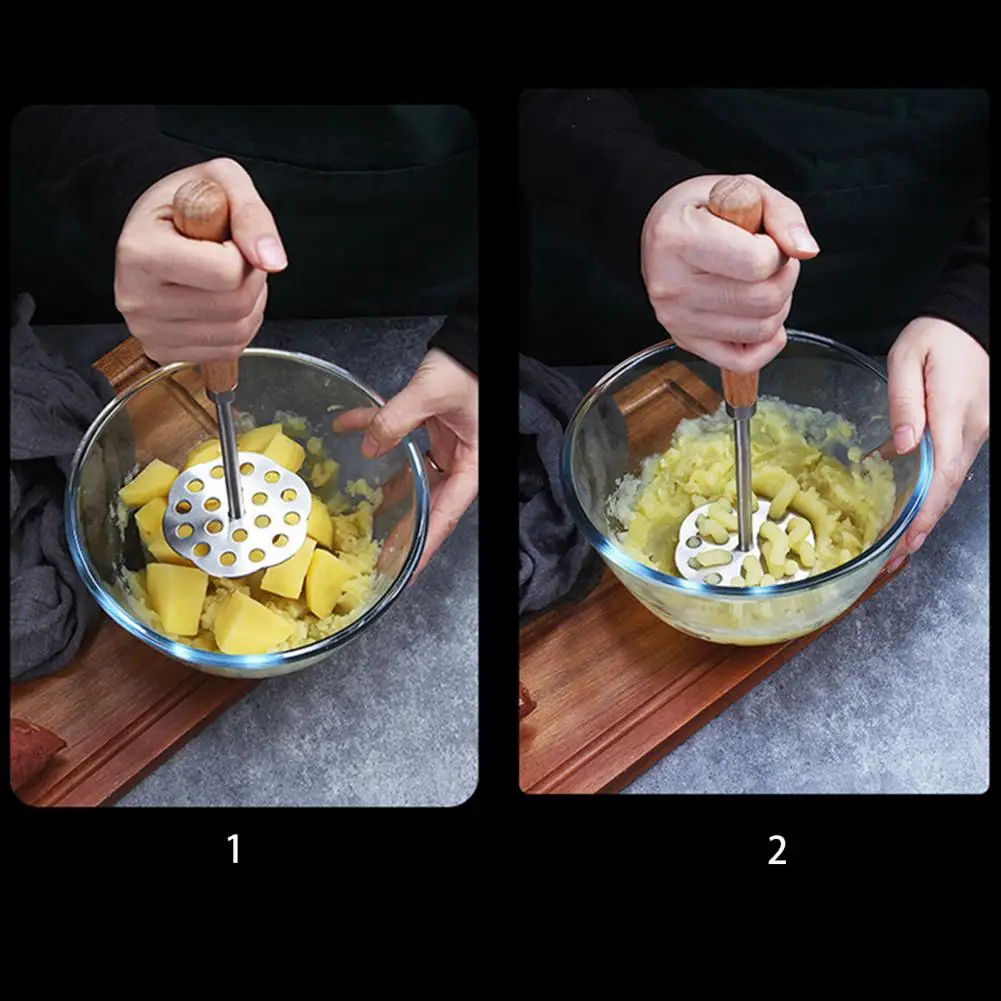 1

2