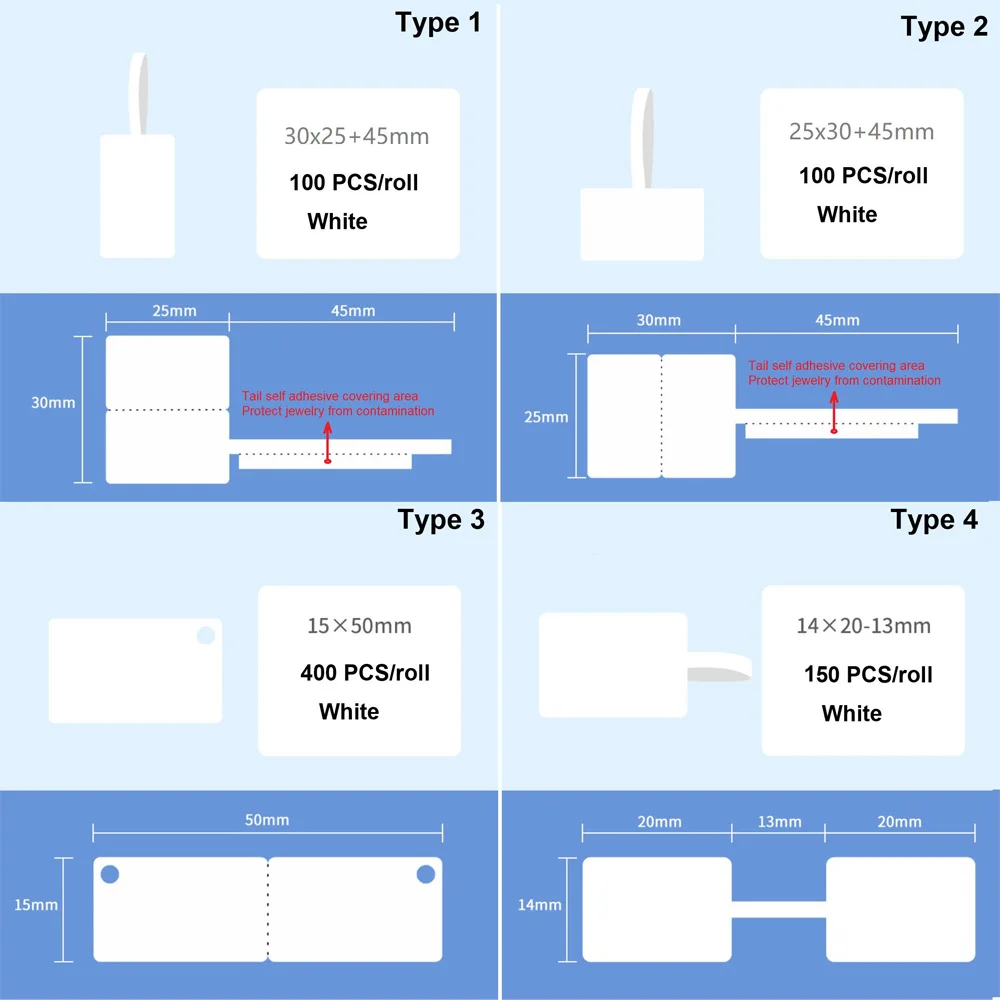 Type 1

30x25+45mm
100 PCS/roll
White

25mm
45mm
30mm
Tail self adhesive covering area
Protect jewelry from contamination

Type 2

25x30+45mm
100 PCS/roll
White

30mm
45mm
25mm
Tail self adhesive covering area
Protect jewelry from contamination

Type 3

15×50mm
400 PCS/roll
White

50mm
15mm

Type 4

14×20-13mm
150 PCS/roll
White

20mm
13mm
20mm
14mm