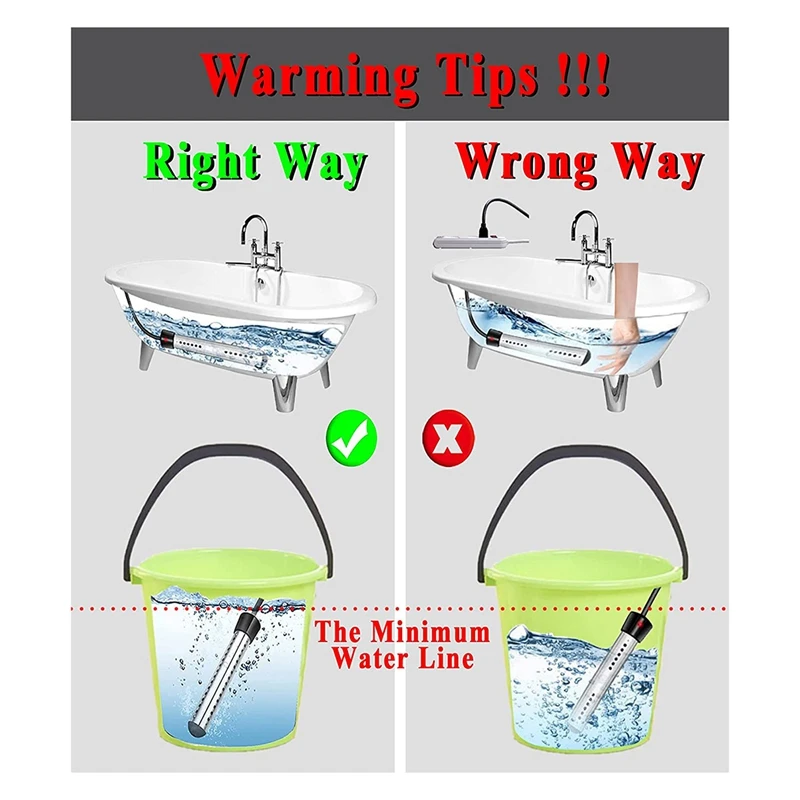 Warming Tips !!!

Right Way

Wrong Way

The Minimum Water Line