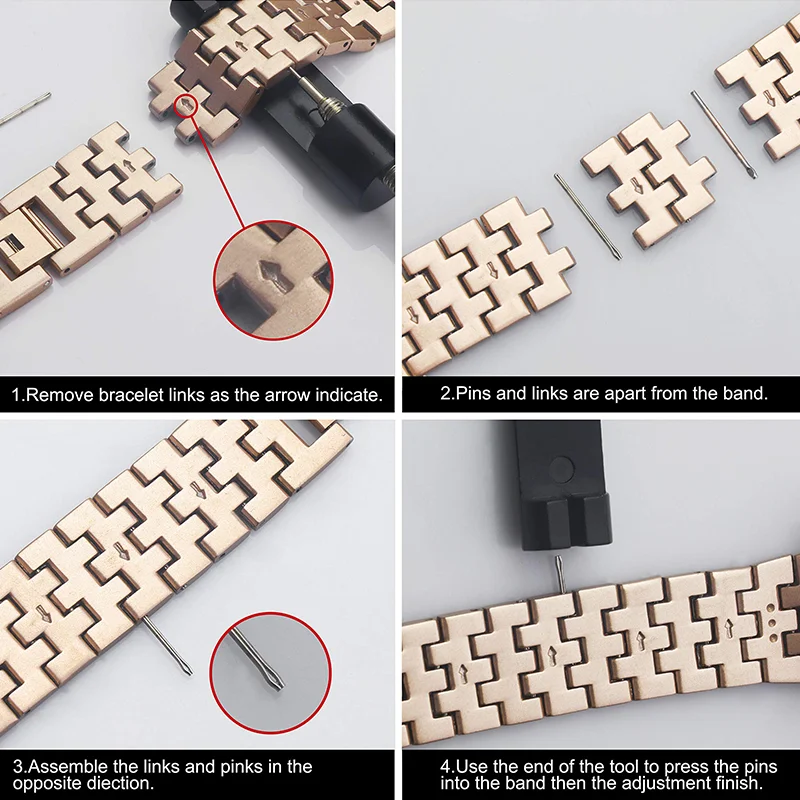 1.Remove bracelet links as the arrow indicate.

2.Pins and links are apart from the band.

3.Assemble the links and pinks in the opposite diection.

4.Use the end of the tool to press the pins into the band then the adjustment finish.