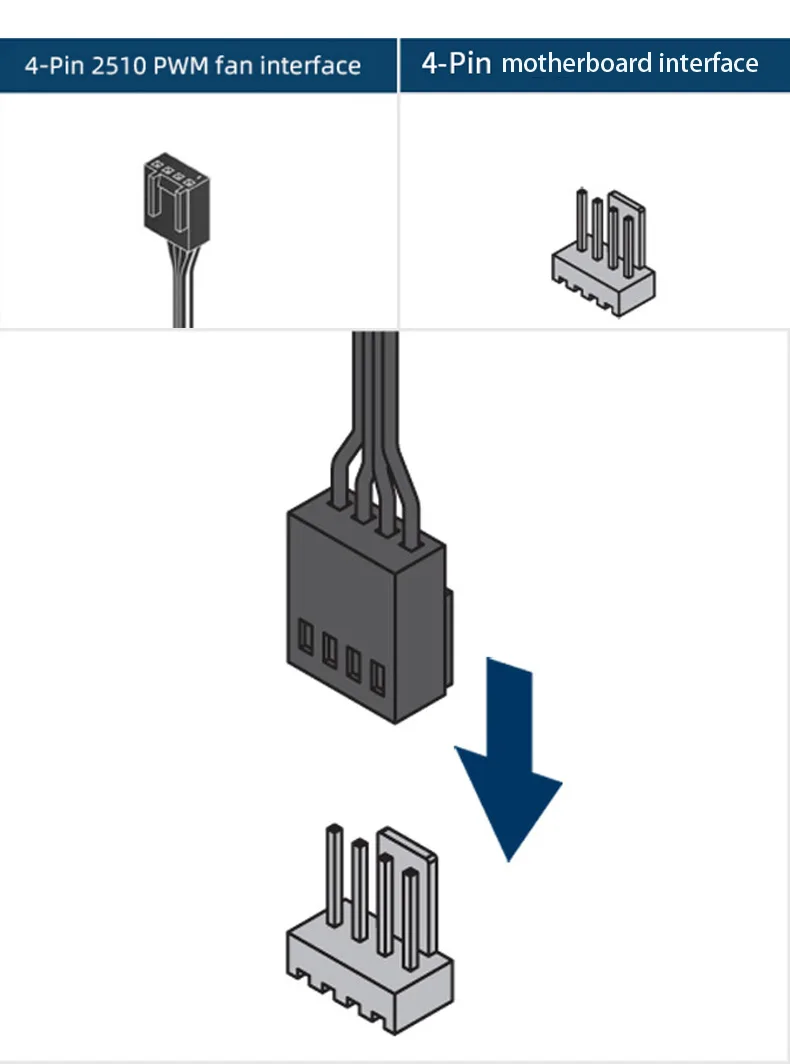 4-Pin 2510 PWM fan interface

4-Pin motherboard interface