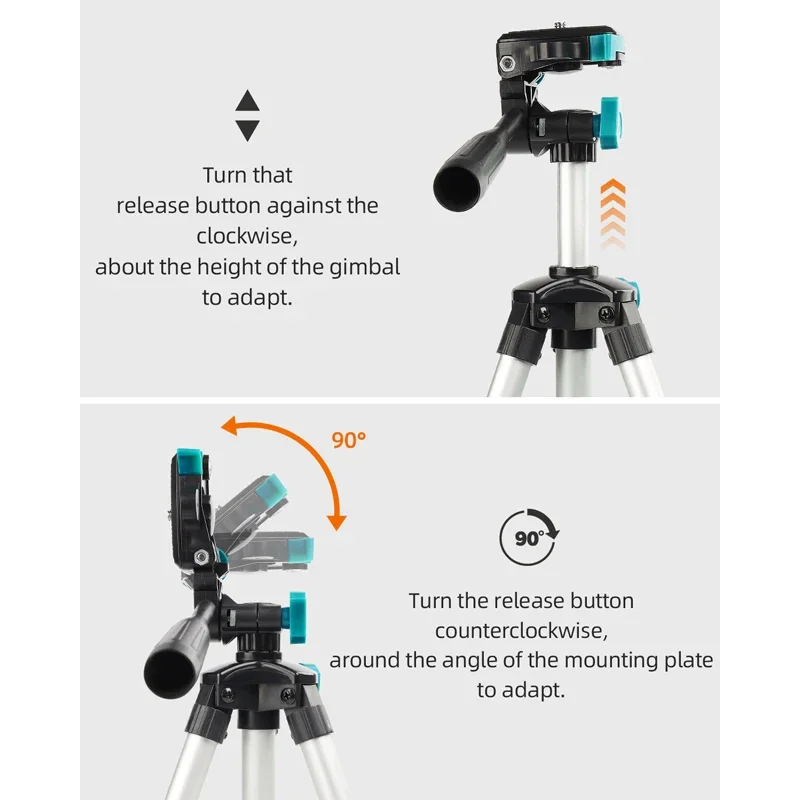 Turn that
release button against the
clockwise,
about the height of the gimbal
to adapt.

90°

90°

Turn the release button
counterclockwise,
around the angle of the mounting plate
to adapt.