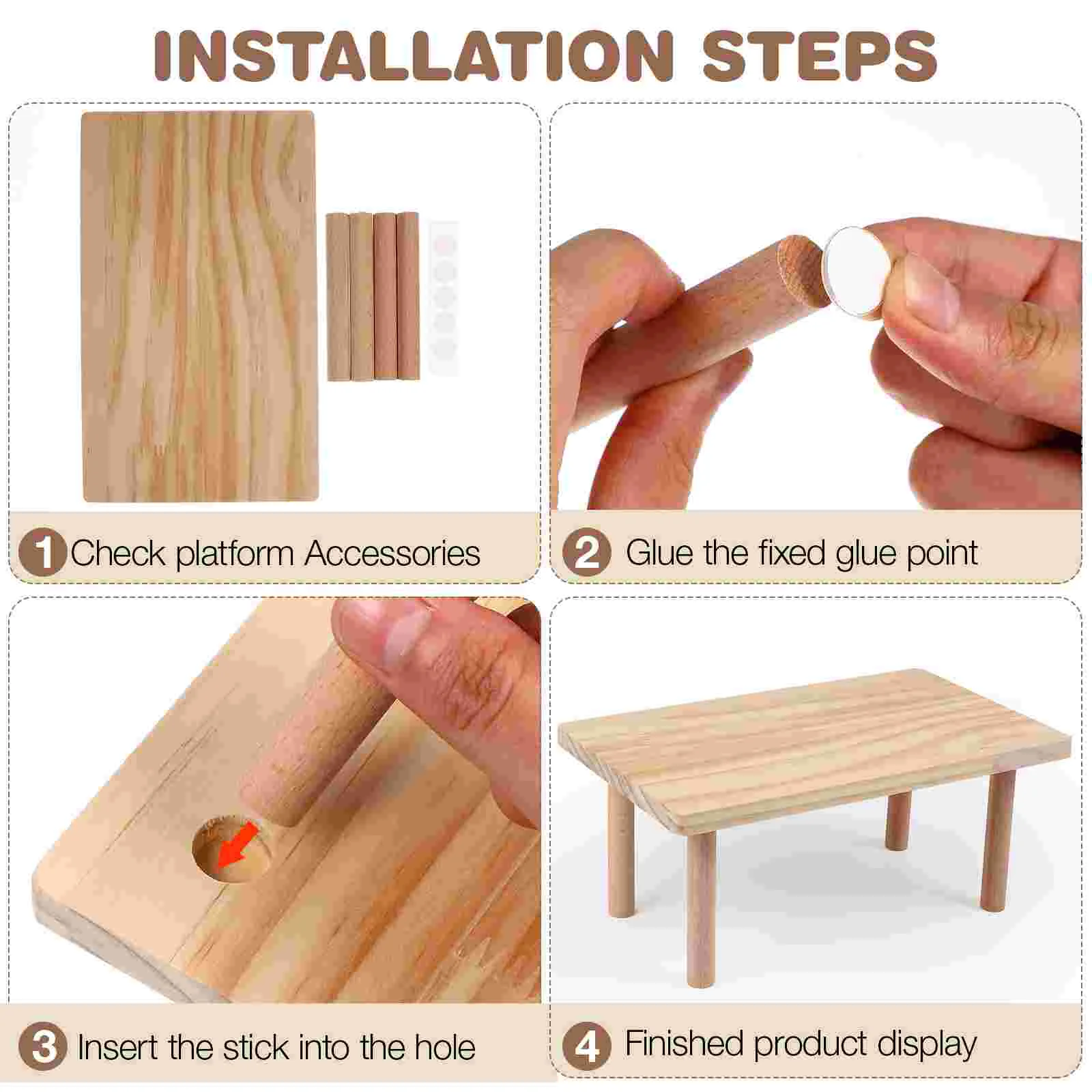 INSTALLATION STEPS

1 Check platform Accessories

2 Glue the fixed glue point

3 Insert the stick into the hole

4 Finished product display