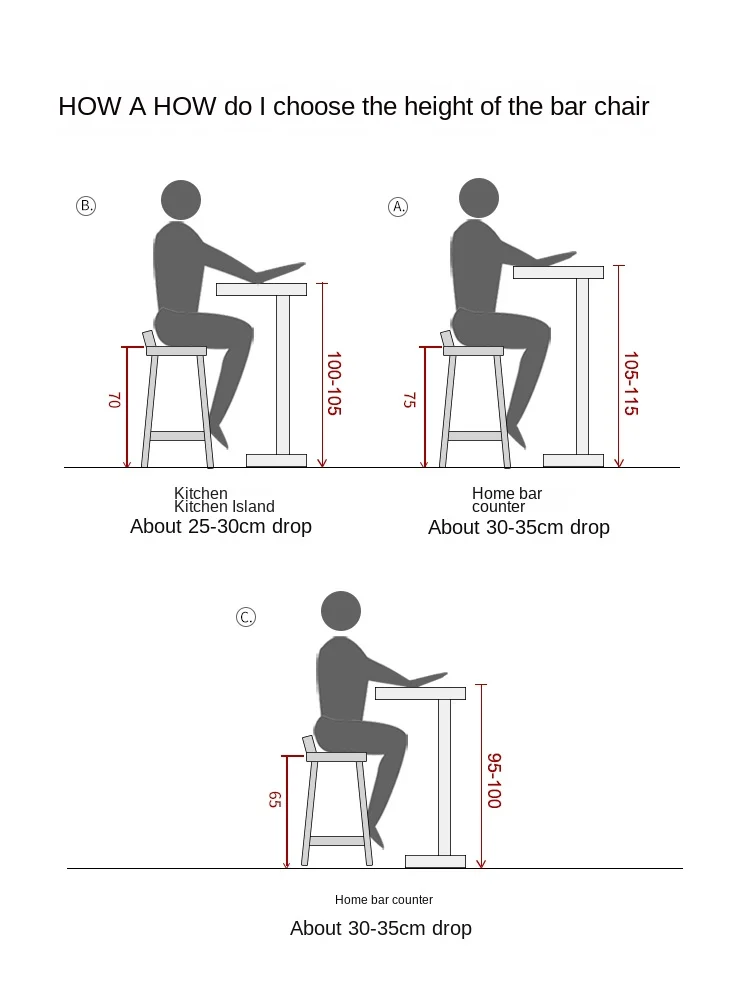 HOW A HOW do I choose the height of the bar chair

B.

70

100-105

Kitchen
Kitchen Island
About 25-30cm drop

A.

75

105-115

Home bar
counter
About 30-35cm drop

C.

65

95-100

Home bar counter

About 30-35cm drop