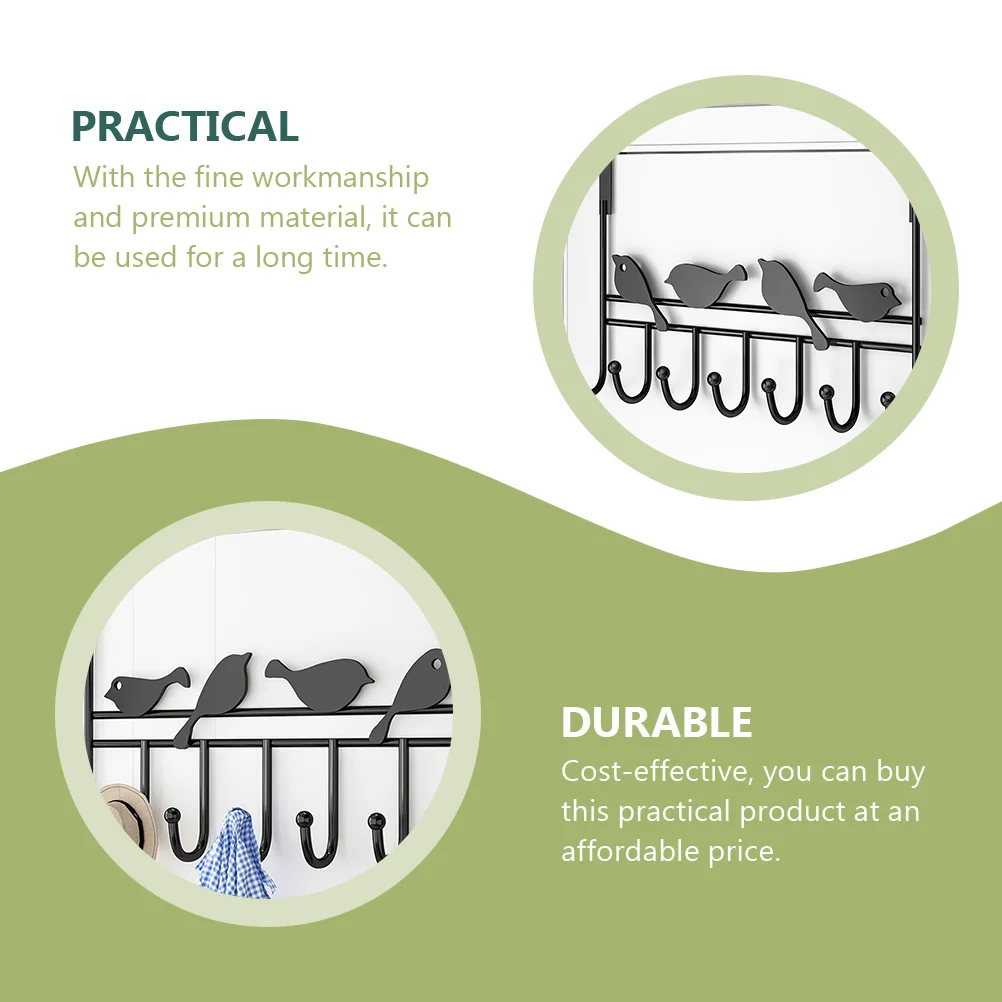 PRACTICAL

With the fine workmanship and premium material, it can be used for a long time.

DURABLE

Cost-effective, you can buy this practical product at an affordable price.