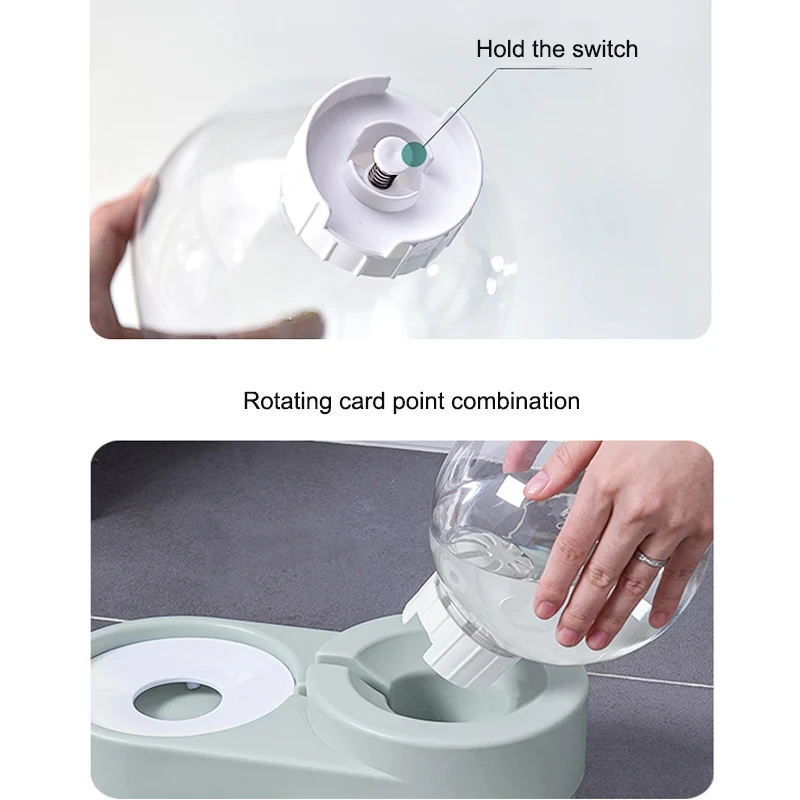 Hold the switch

Rotating card point combination