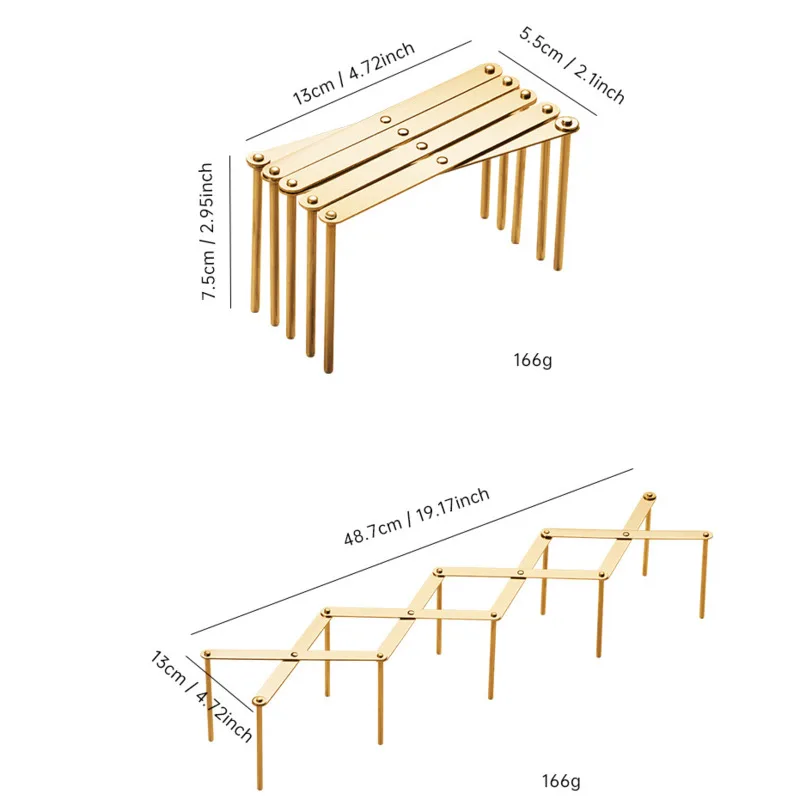 13cm / 4.72inch

5.5cm / 2.1inch

7.5cm / 2.95inch

166g

48.7cm / 19.17inch

13cm / 4.72inch

166g