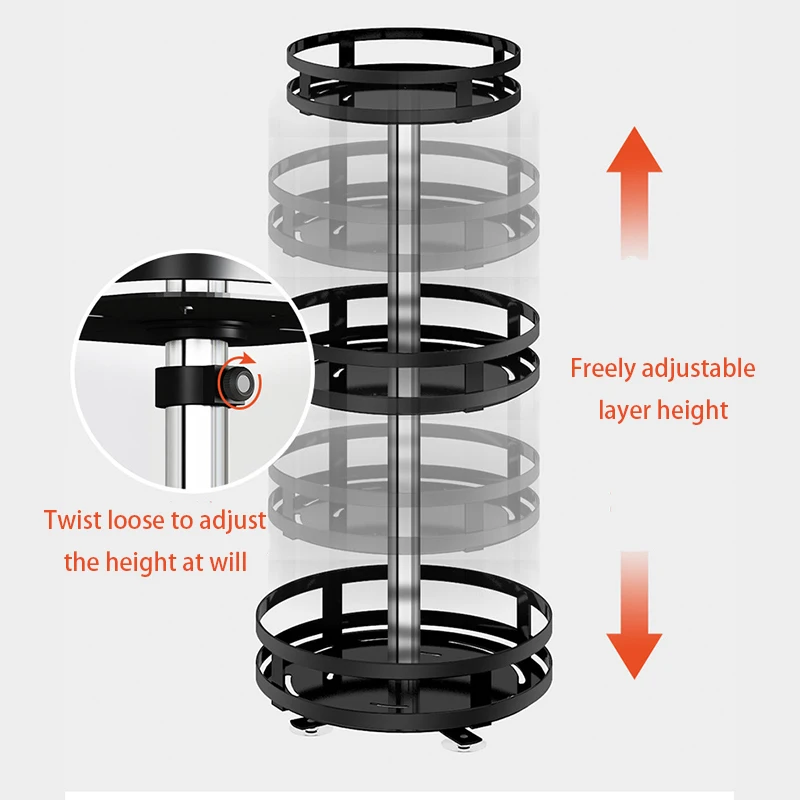 Freely adjustable layer height

Twist loose to adjust the height at will