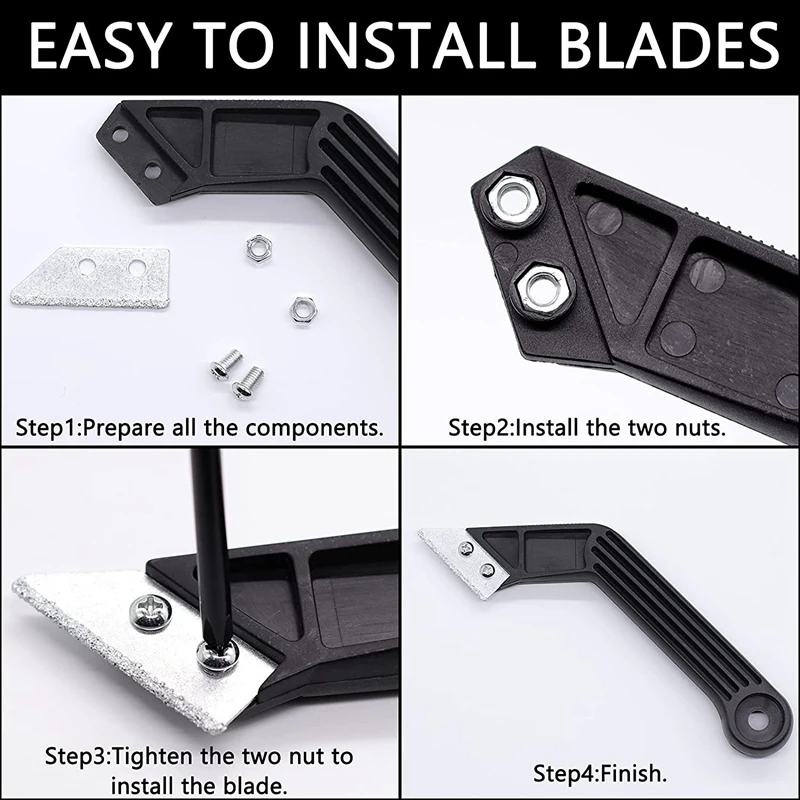 EASY TO INSTALL BLADES

Step1:Prepare all the components.

Step2:Install the two nuts.

Step3:Tighten the two nut to install the blade.

Step4:Finish.