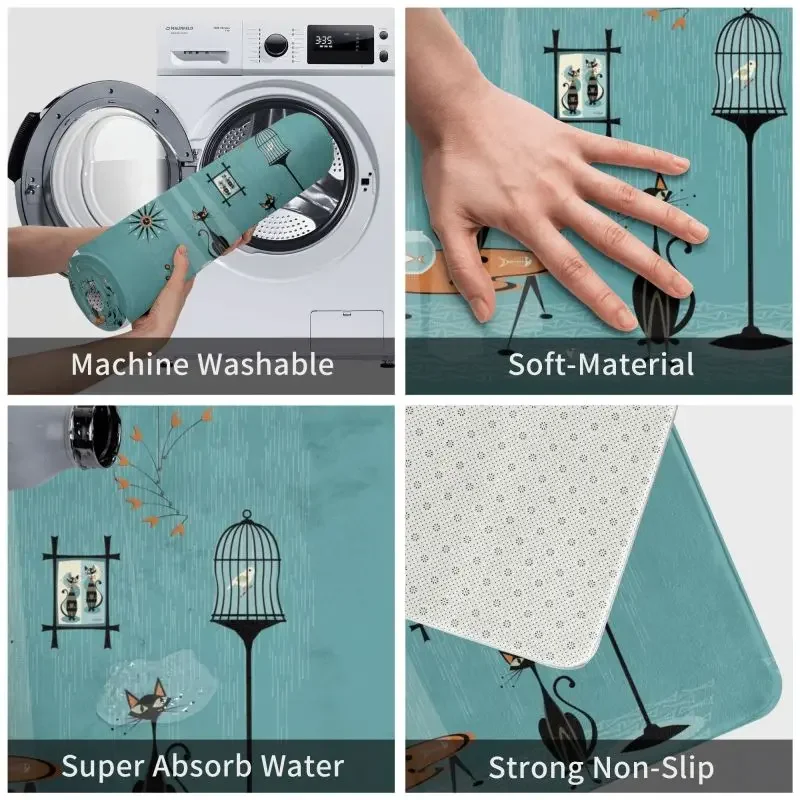 MAUNFELD

3:35

Machine Washable

Soft-Material

Super Absorb Water

Strong Non-Slip