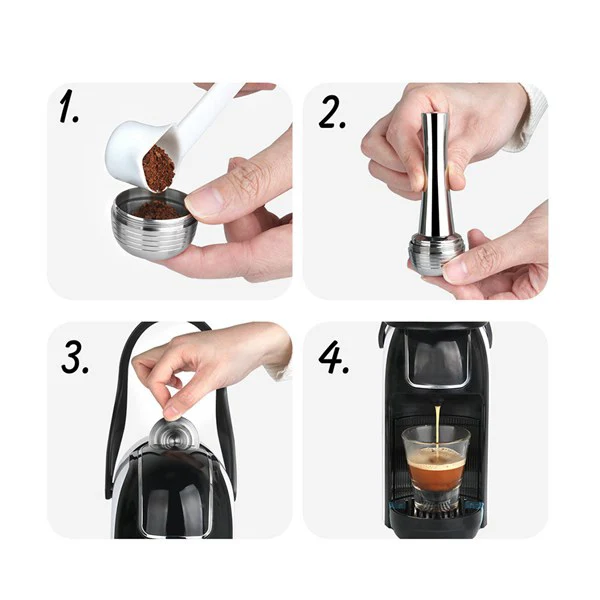 1.

2.

3.

4.