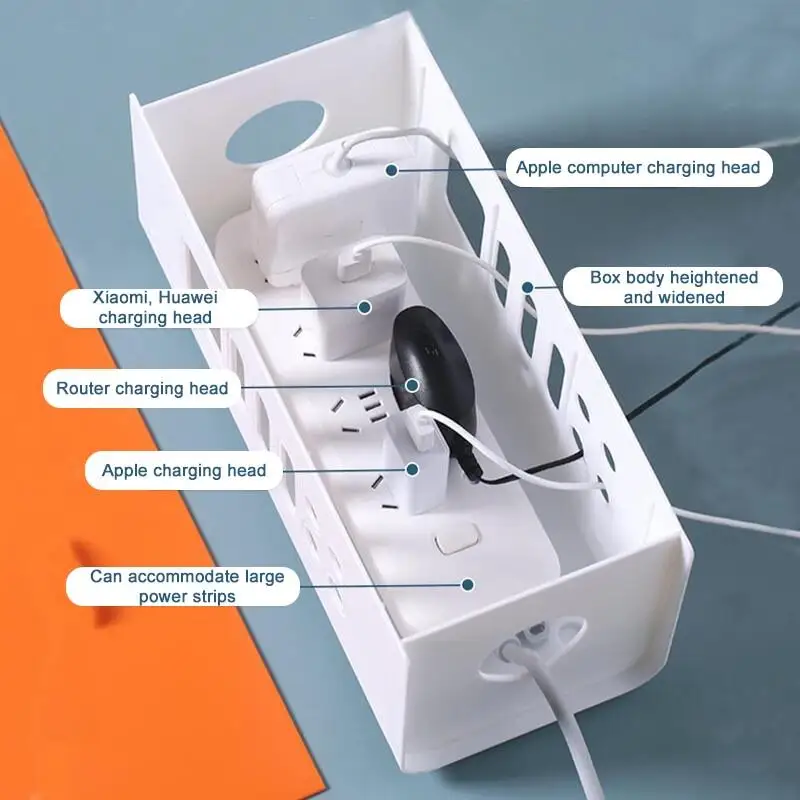 Apple computer charging head

Box body heightened and widened

Xiaomi, Huawei charging head

Router charging head

Apple charging head

Can accommodate large power strips