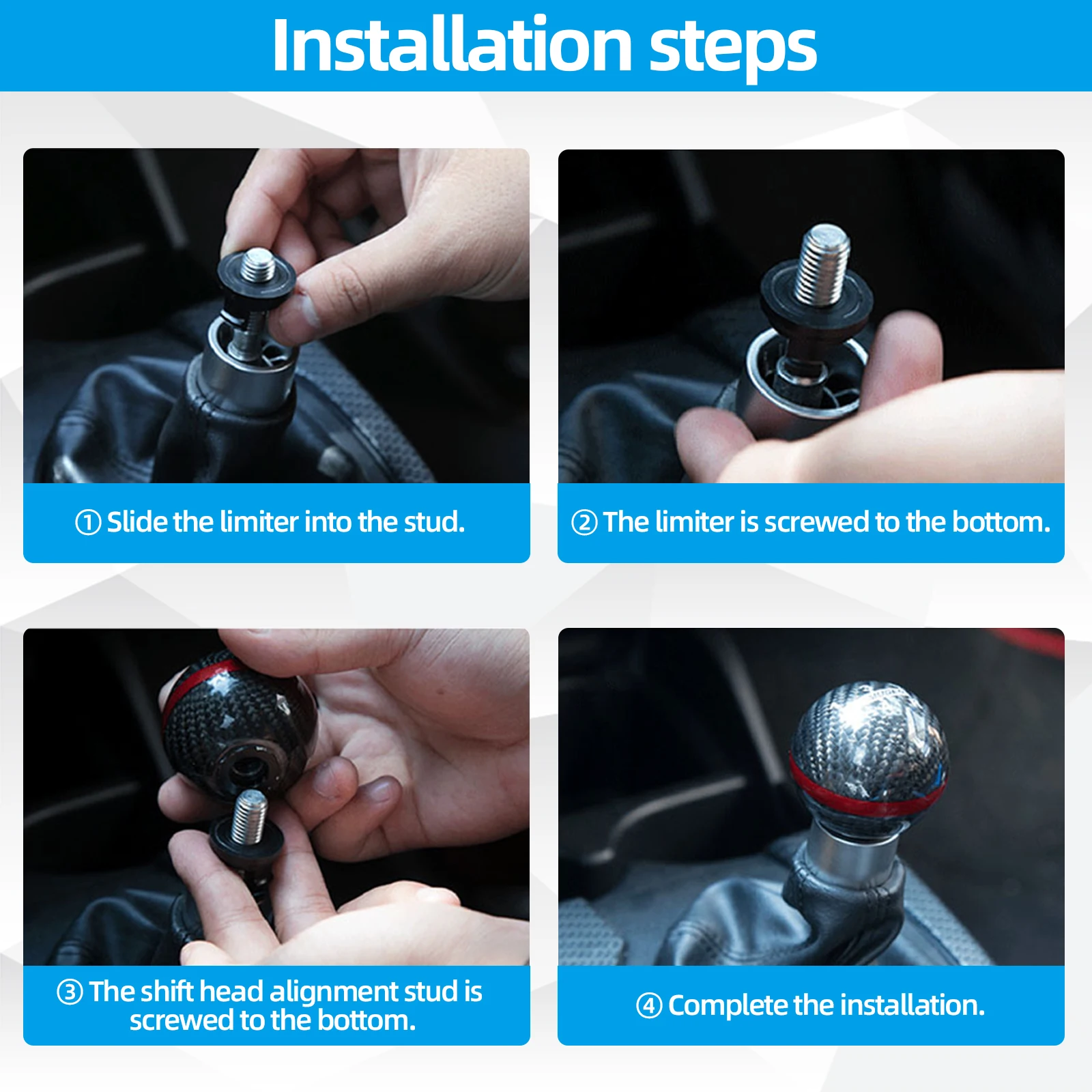 Installation steps

① Slide the limiter into the stud.

② The limiter is screwed to the bottom.

③ The shift head alignment stud is screwed to the bottom.

④ Complete the installation.