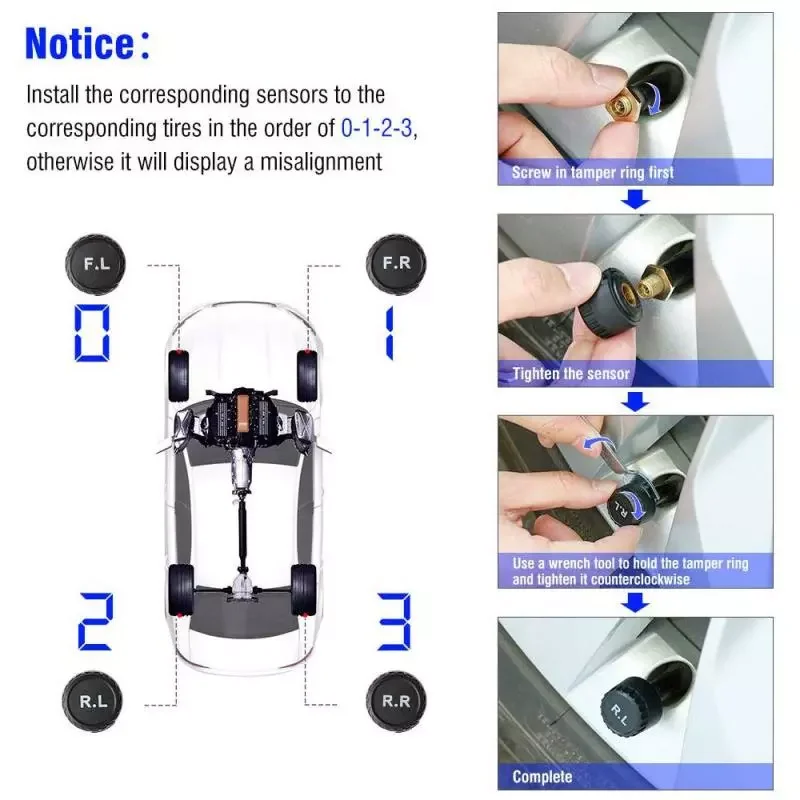 Notice:

Install the corresponding sensors to the corresponding tires in the order of 0-1-2-3, otherwise it will display a misalignment

F.L
0
F.R
1
2
R.L
3
R.R

Screw in tamper ring first

Tighten the sensor

R.L
Use a wrench tool to hold the tamper ring and tighten it counterclockwise

R.L
Complete