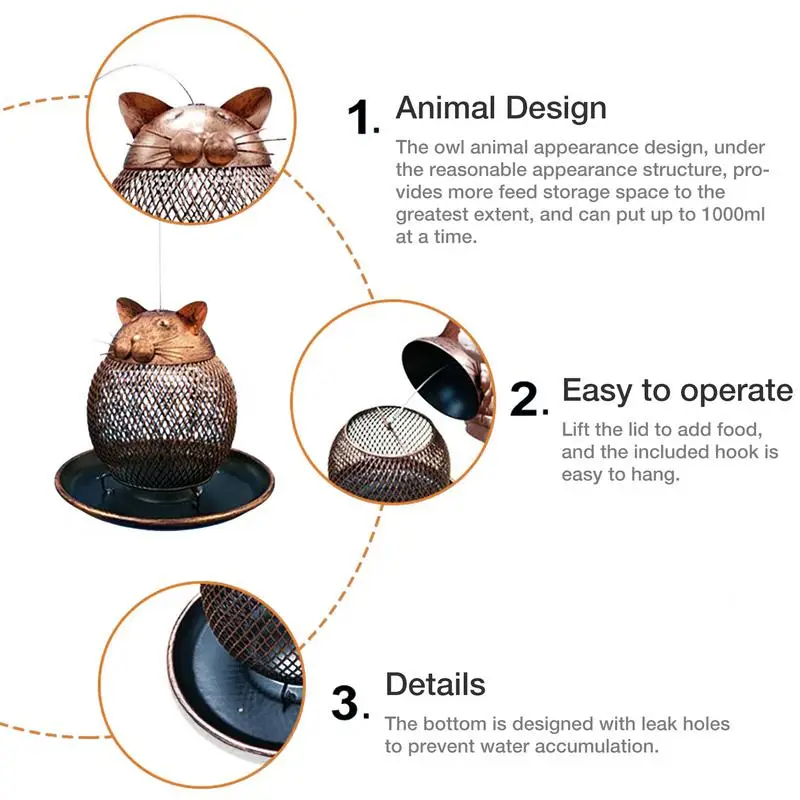 1. Animal Design

The owl animal appearance design, under the reasonable appearance structure, provides more feed storage space to the greatest extent, and can put up to 1000ml at a time.

2. Easy to operate

Lift the lid to add food, and the included hook is easy to hang.

3. Details

The bottom is designed with leak holes to prevent water accumulation.