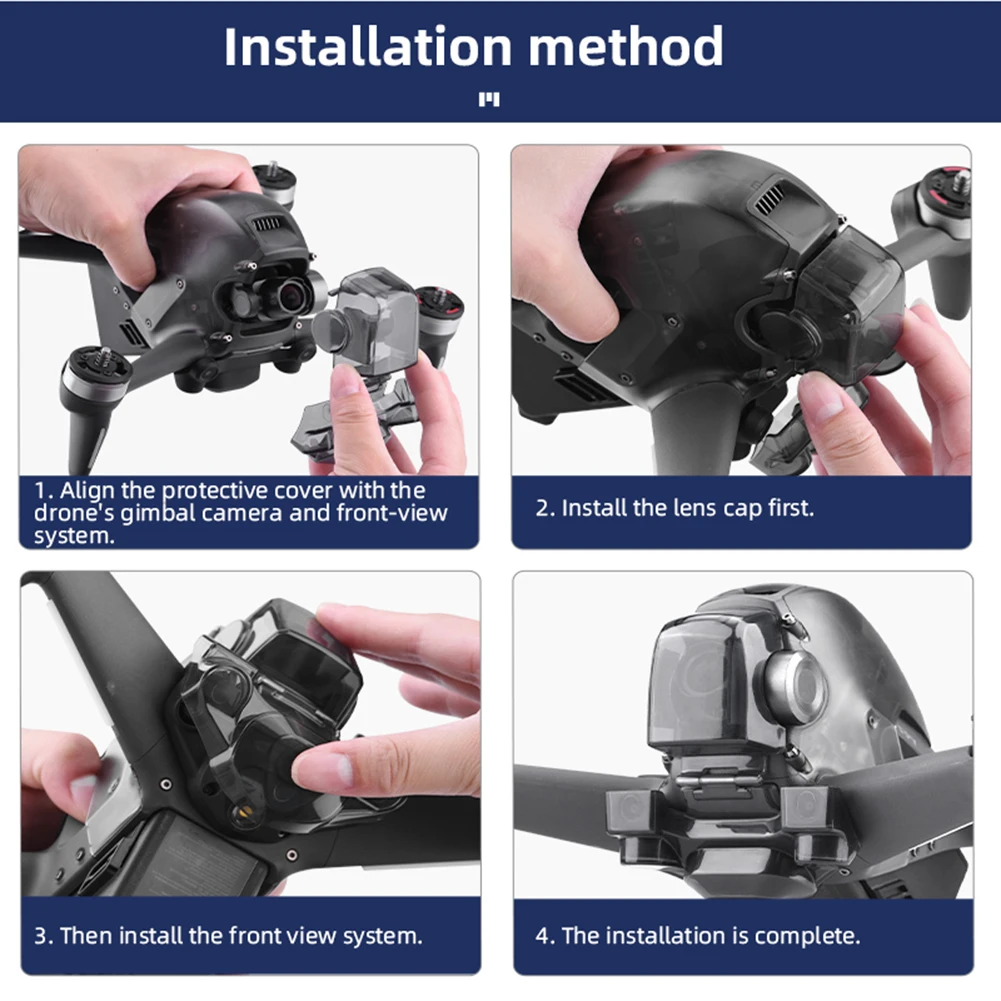 Installation method

1. Align the protective cover with the drone's gimbal camera and front-view system.

2. Install the lens cap first.

3. Then install the front view system.

4. The installation is complete.