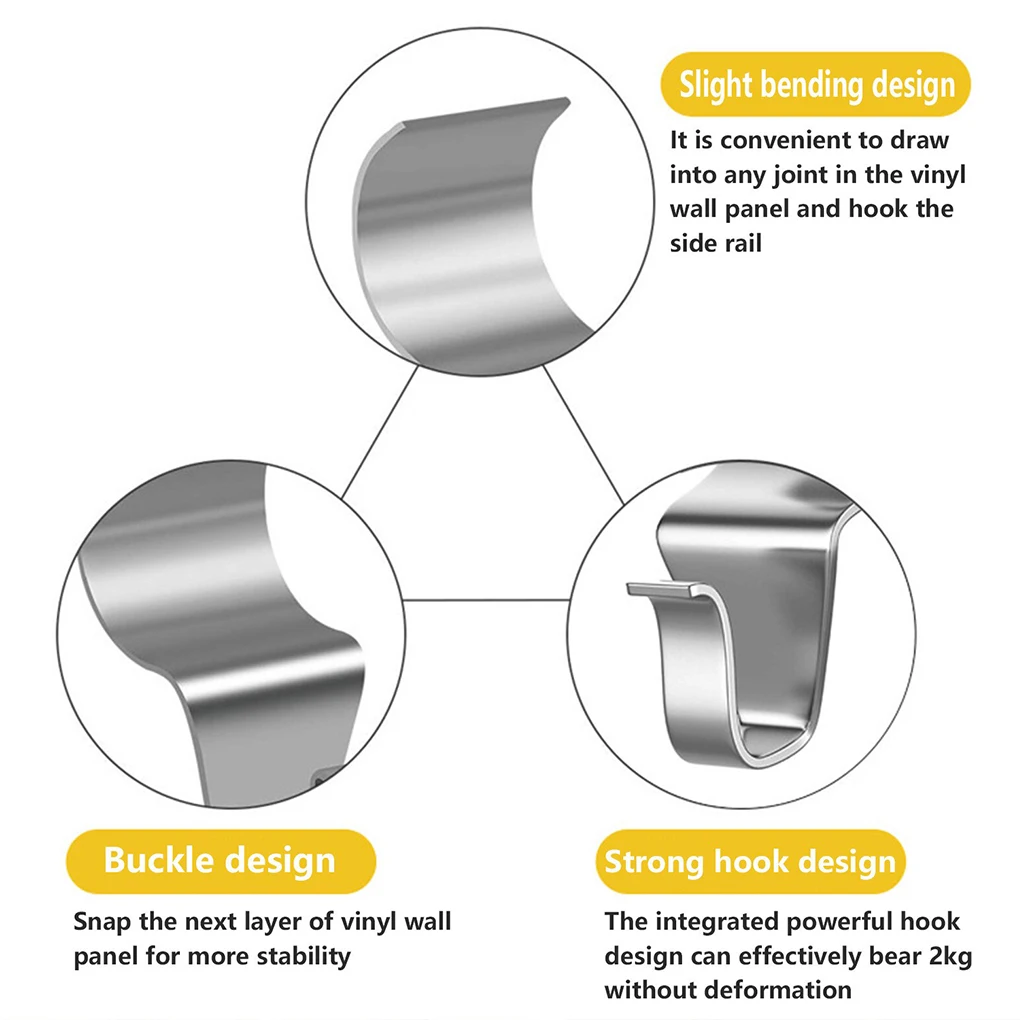 Slight bending design

It is convenient to draw into any joint in the vinyl wall panel and hook the side rail

Buckle design

Snap the next layer of vinyl wall panel for more stability

Strong hook design

The integrated powerful hook design can effectively bear 2kg without deformation