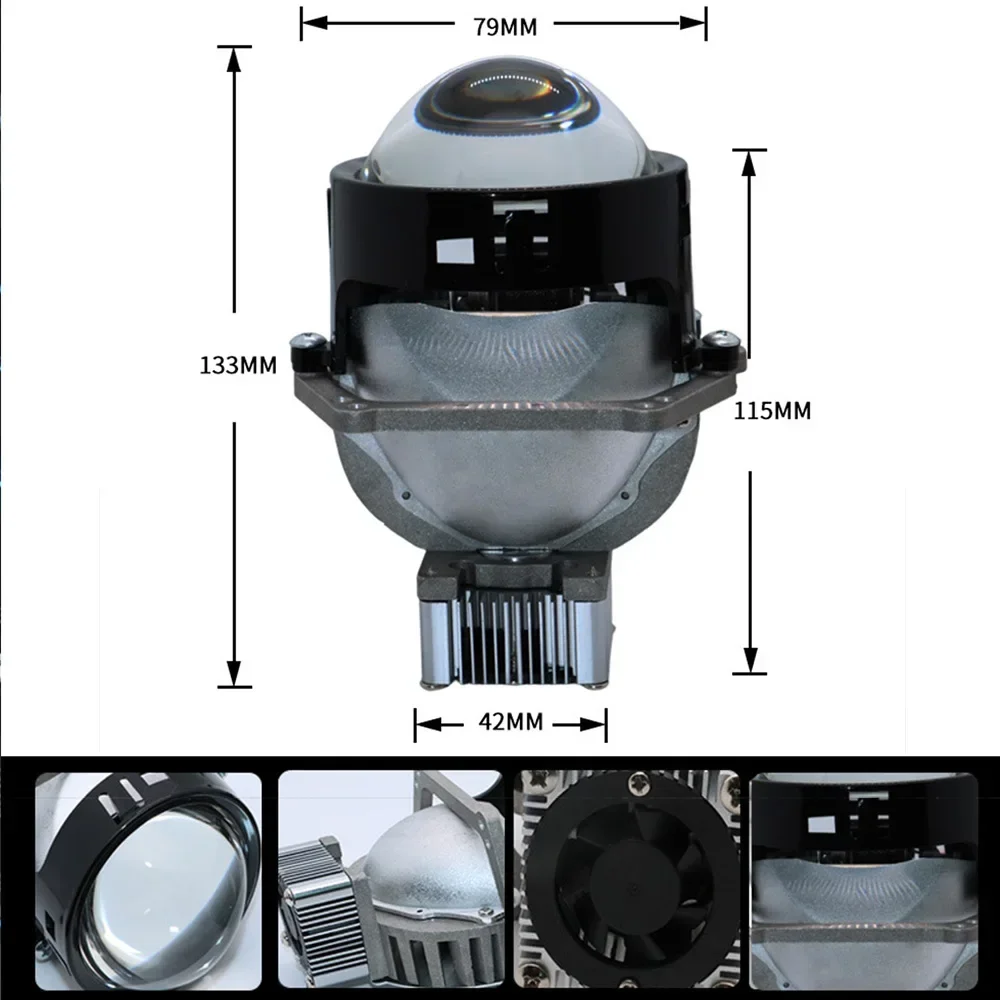 79MM

133MM

115MM

42MM