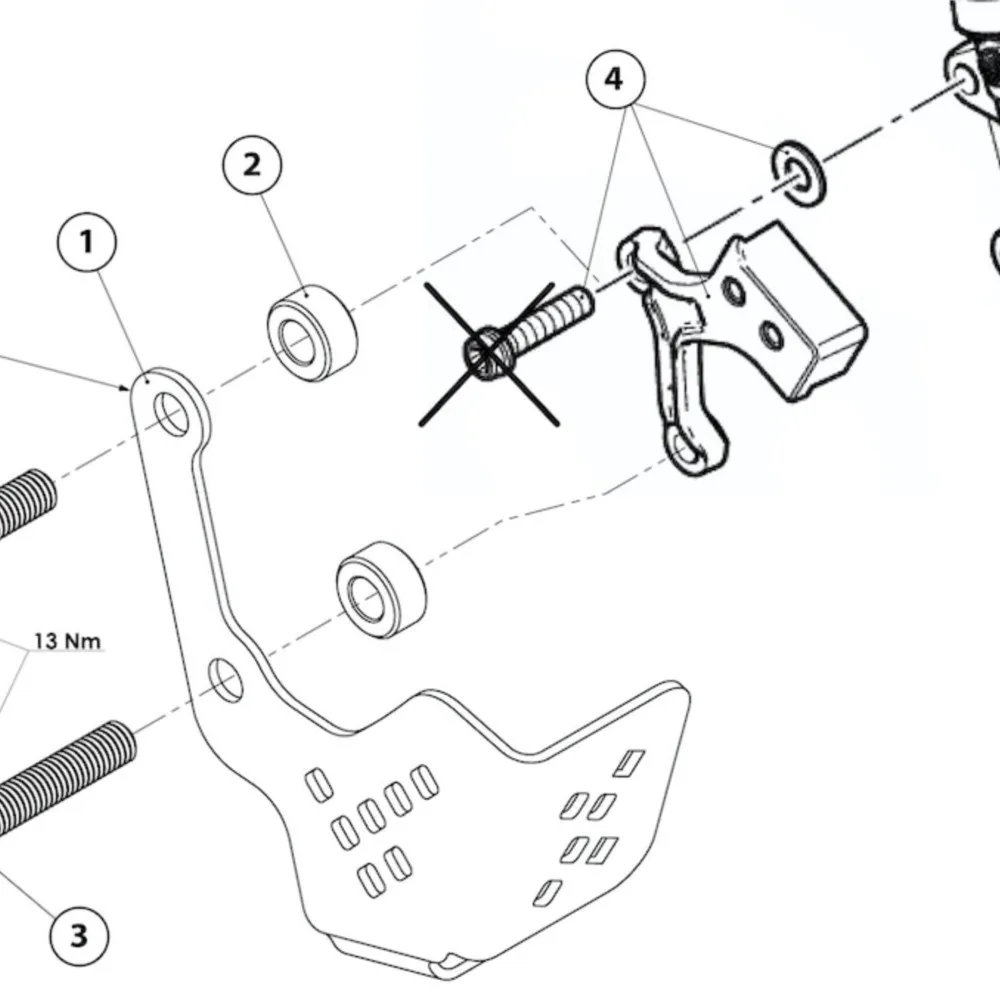 4
2
1
13 Nm
3