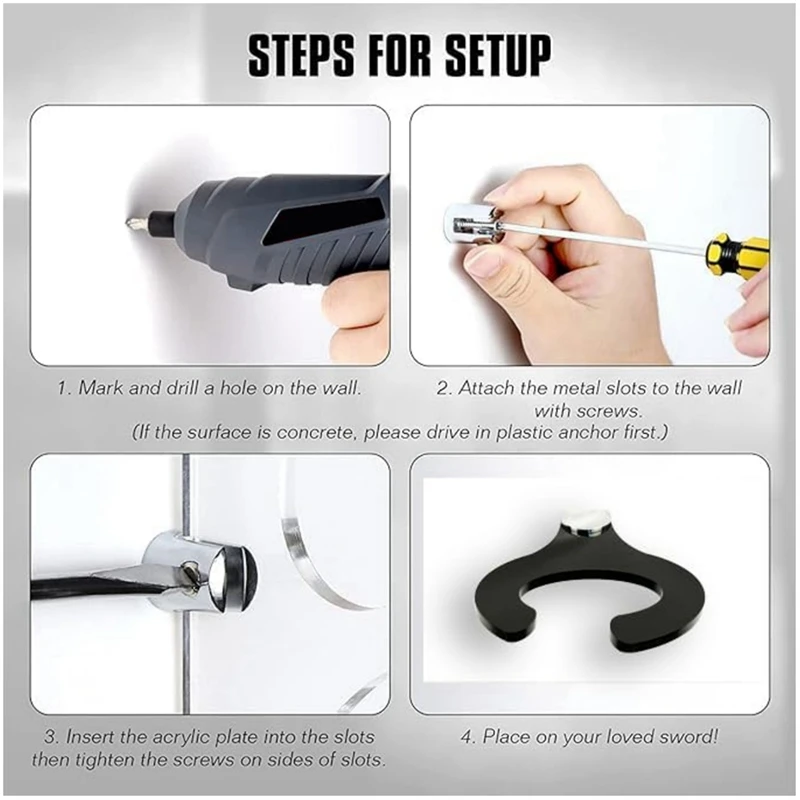 STEPS FOR SETUP

1. Mark and drill a hole on the wall.

2. Attach the metal slots to the wall with screws.

(If the surface is concrete, please drive in plastic anchor first.)

3. Insert the acrylic plate into the slots then tighten the screws on sides of slots.

4. Place on your loved sword!