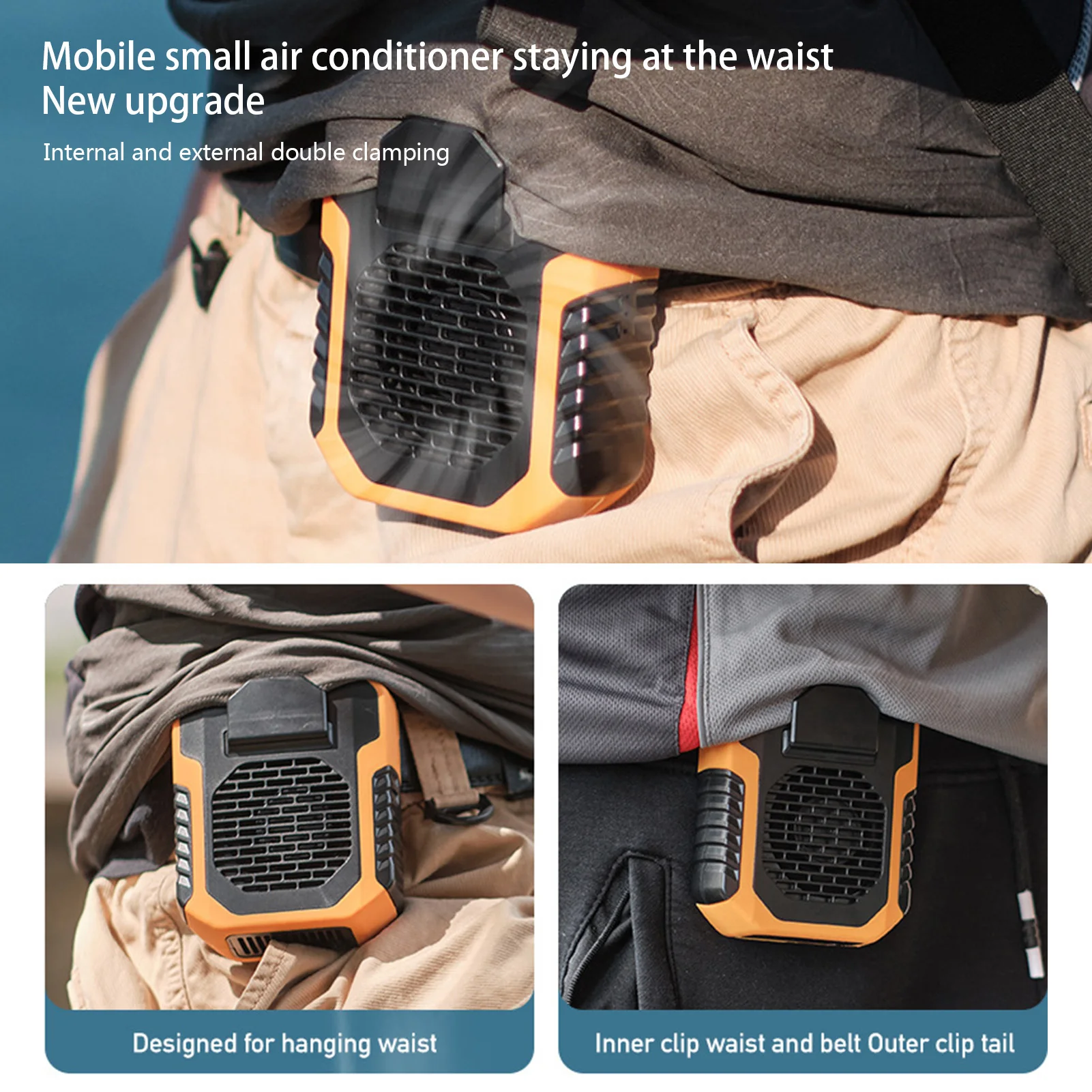 Mobile small air conditioner staying at the waist
New upgrade

Internal and external double clamping

Designed for hanging waist

Inner clip waist and belt Outer clip tail