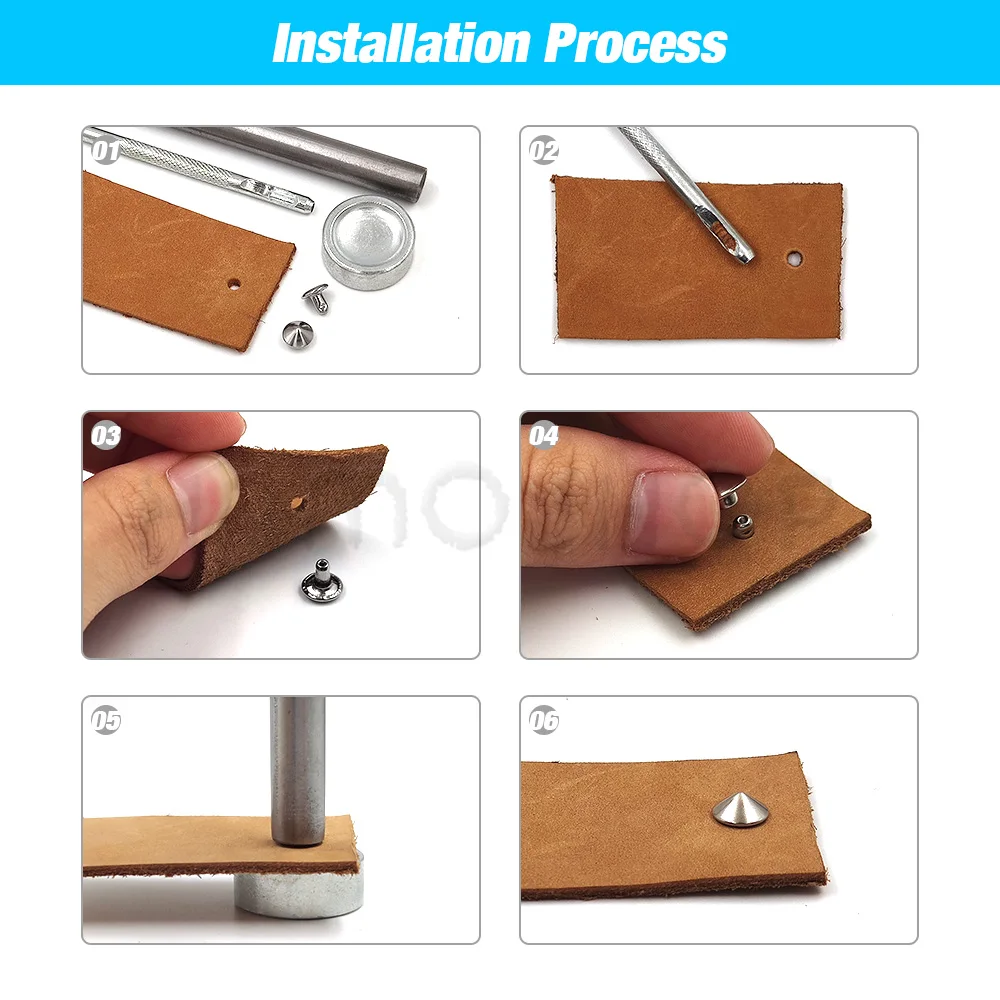 Installation Process

01

02

03

04

05

06