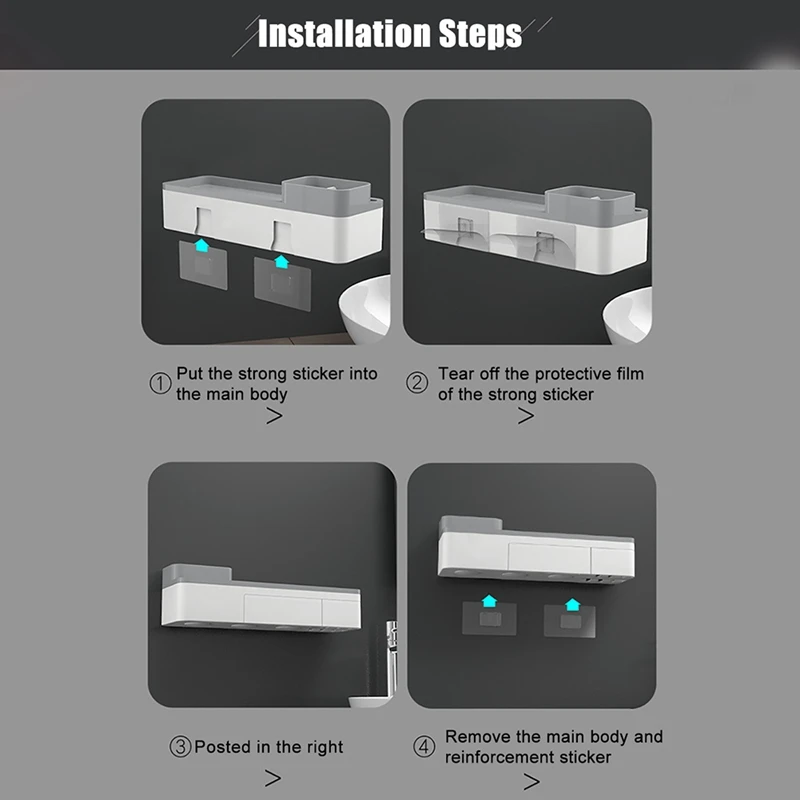 Installation Steps

① Put the strong sticker into the main body
>

② Tear off the protective film of the strong sticker
>

③ Posted in the right
>

④ Remove the main body and reinforcement sticker
>