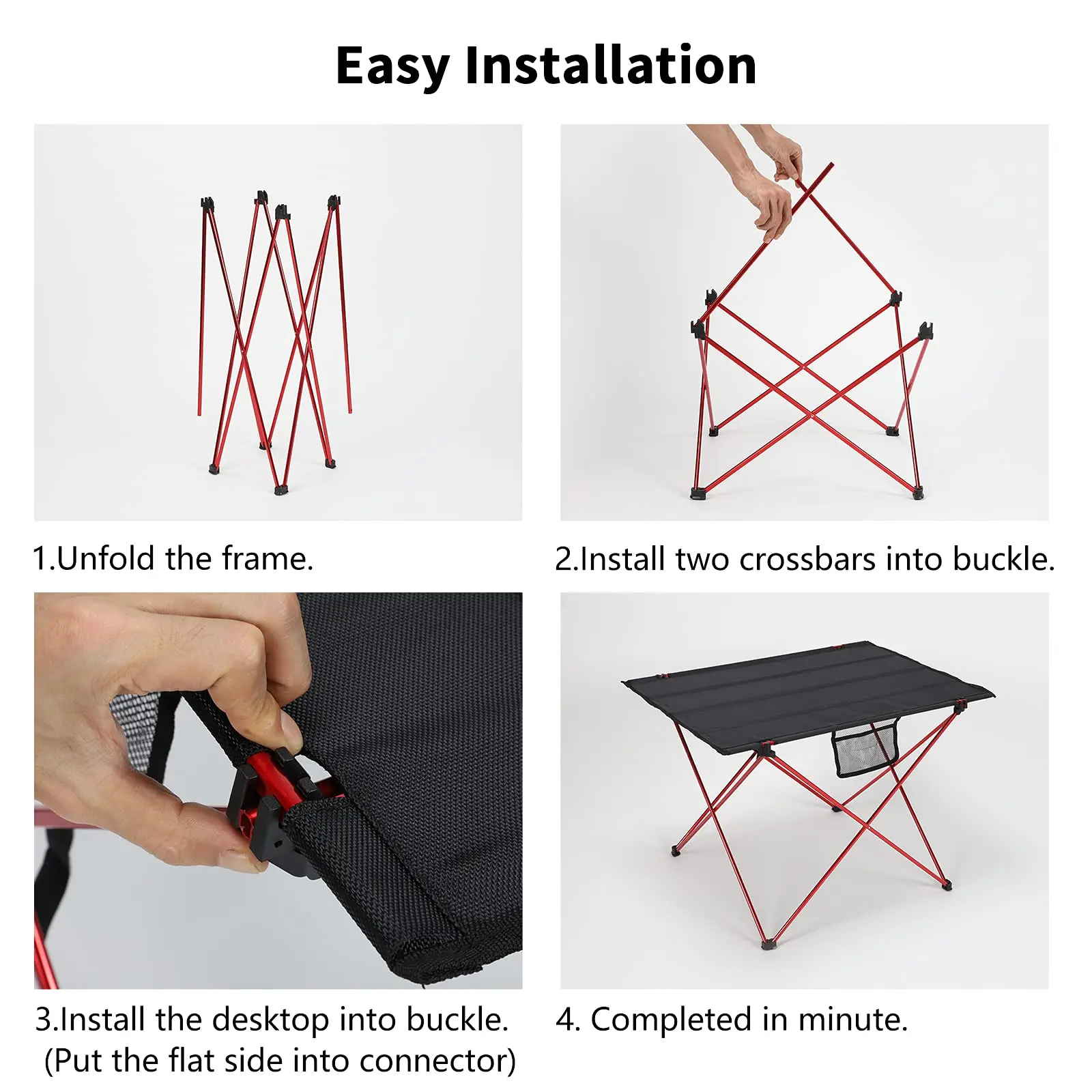 Easy Installation

1.Unfold the frame.

2.Install two crossbars into buckle.

3.Install the desktop into buckle.
(Put the flat side into connector)

4. Completed in minute.