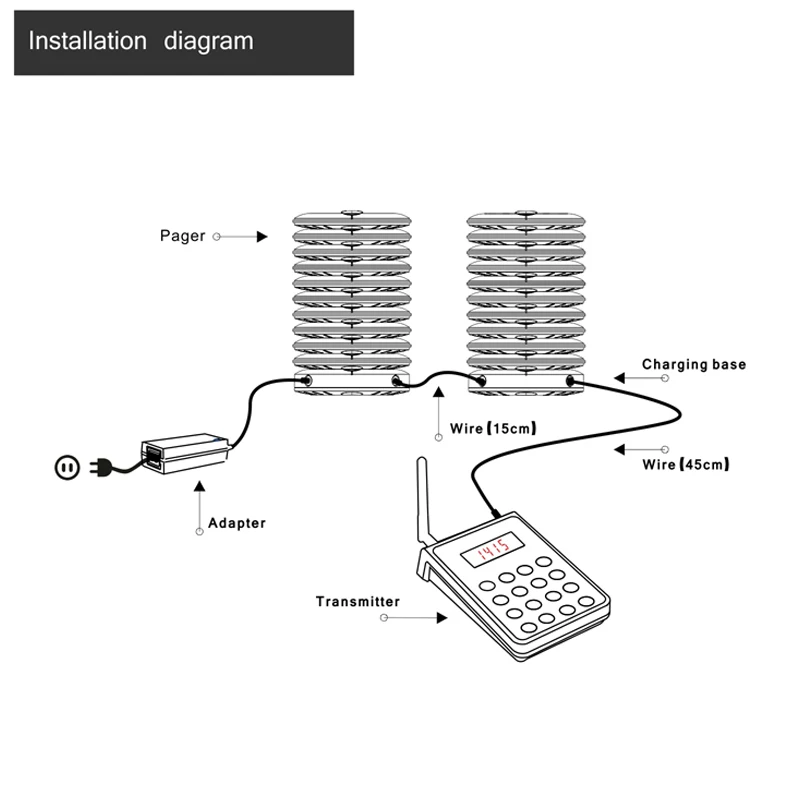 Installation diagram

Pager

Charging base

Wire【15cm】

Wire【45cm】

Adapter

1415

Transmitter