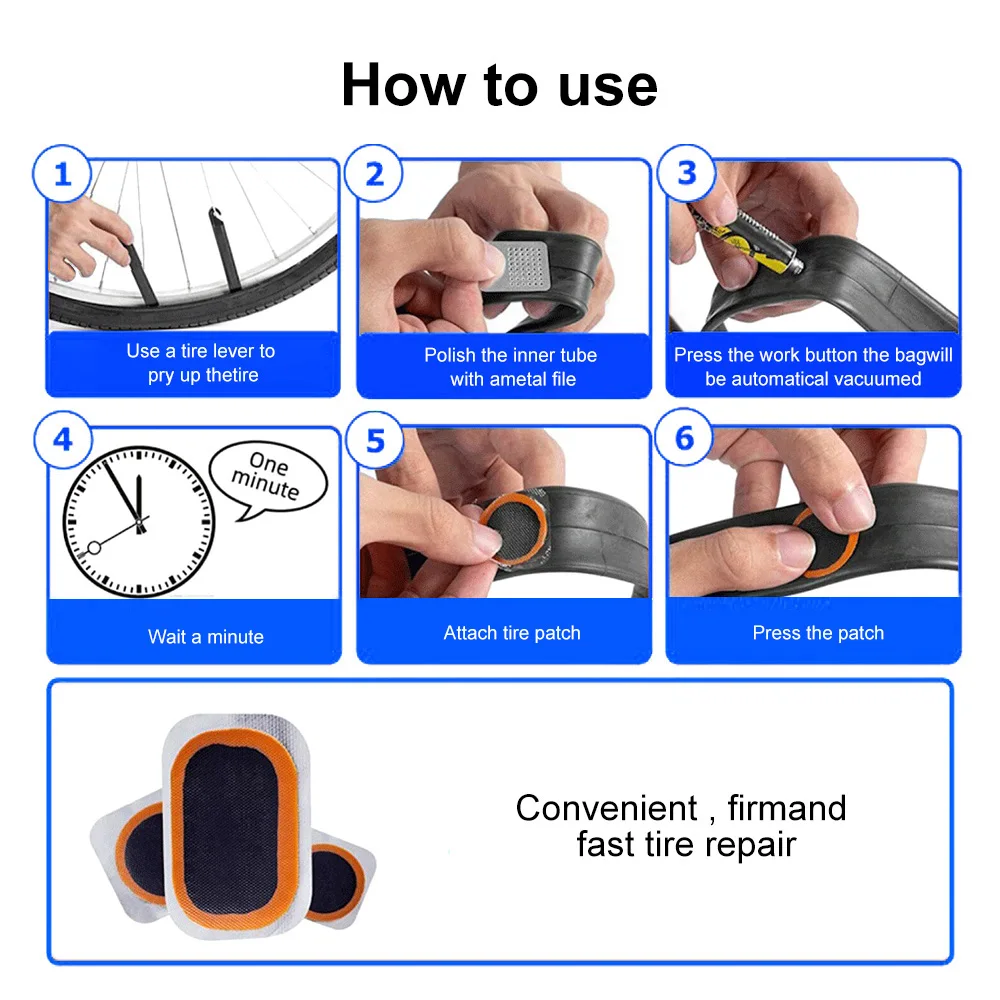 How to use

1
Use a tire lever to pry up thetire

2
Polish the inner tube with ametal file

3
Press the work button the bagwill be automatical vacuumed

4
One minute
Wait a minute

5
Attach tire patch

6
Press the patch

Convenient , firmand fast tire repair