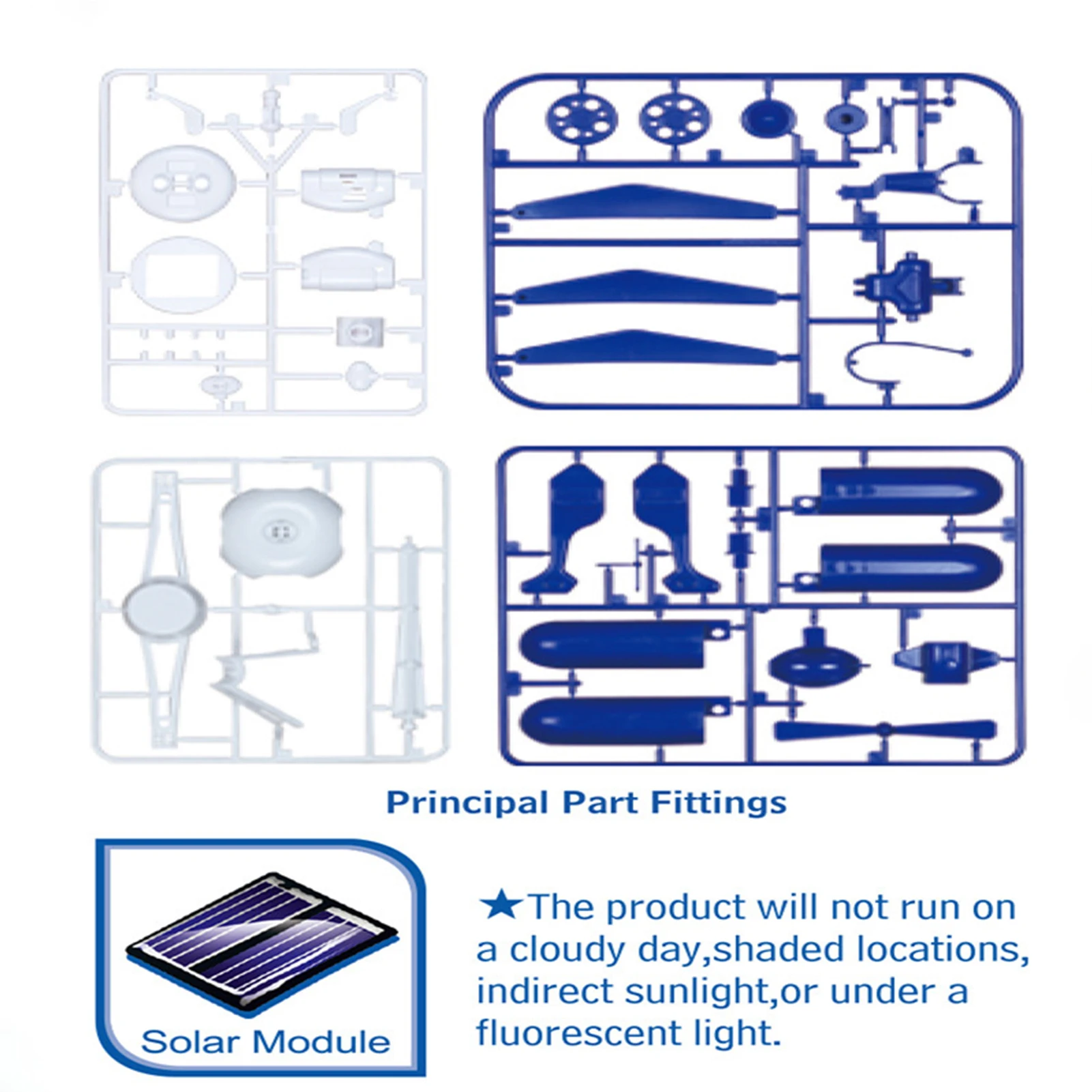 Principal Part Fittings

Solar Module

★The product will not run on a cloudy day,shaded locations, indirect sunlight,or under a fluorescent light.