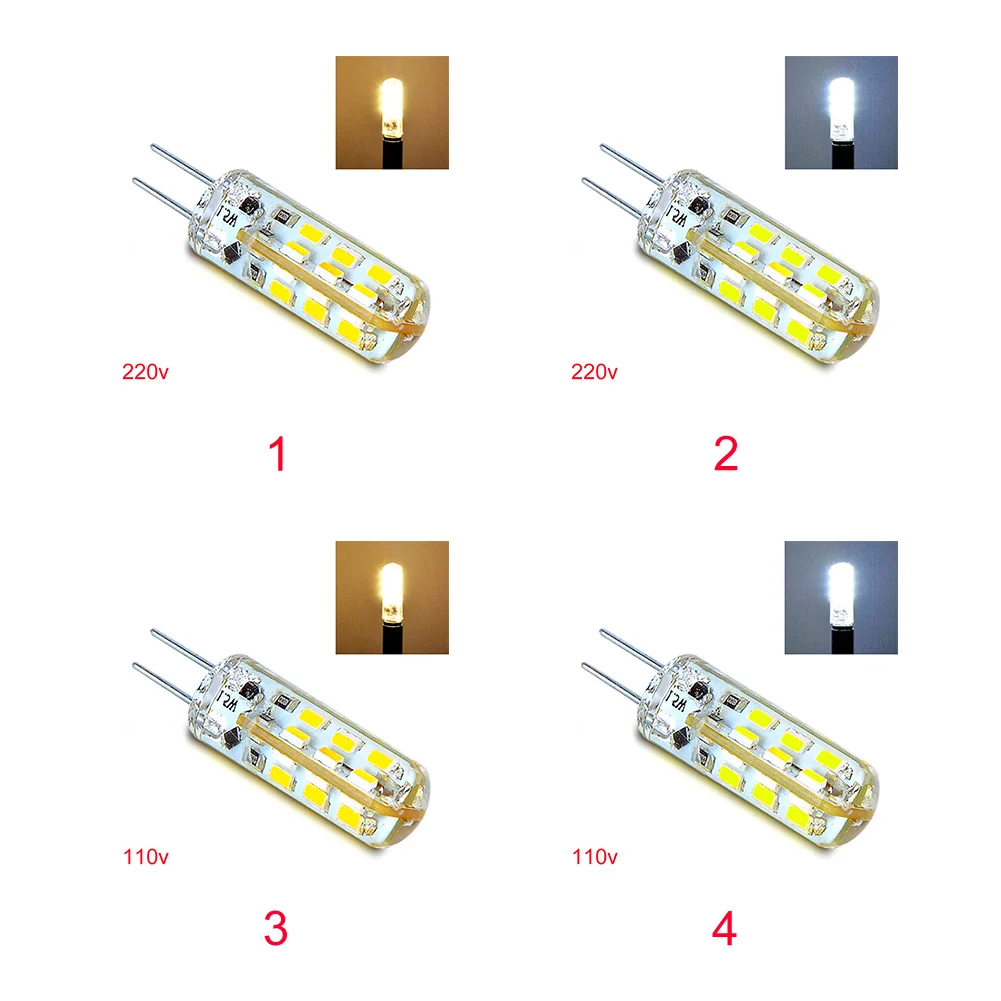 220v

1

220v

2

110v

3

110v

4