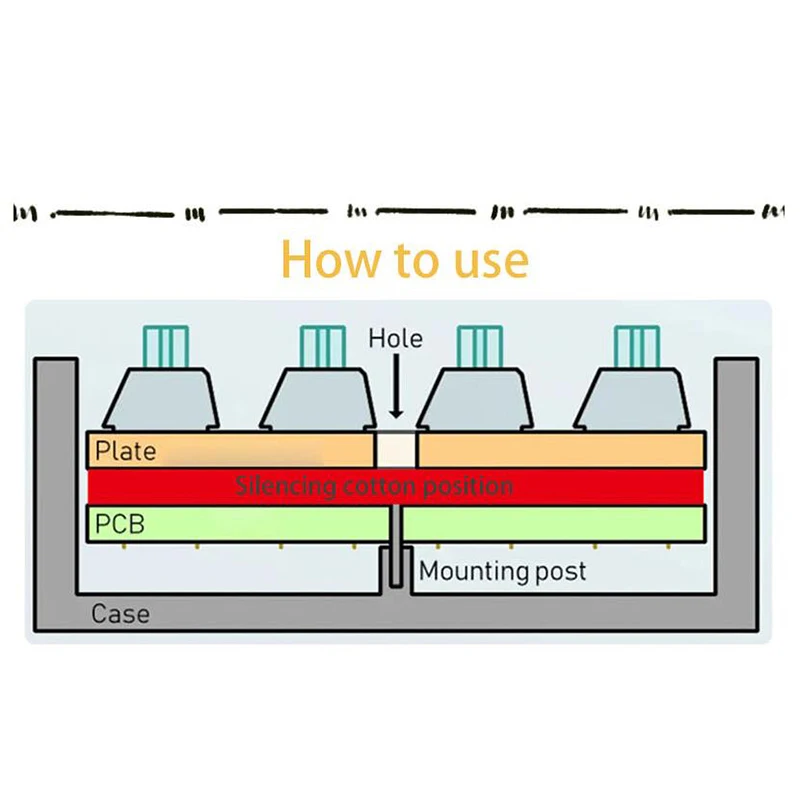 How to use

Hole

Plate

Silencing cotton position

PCB

Mounting post

Case