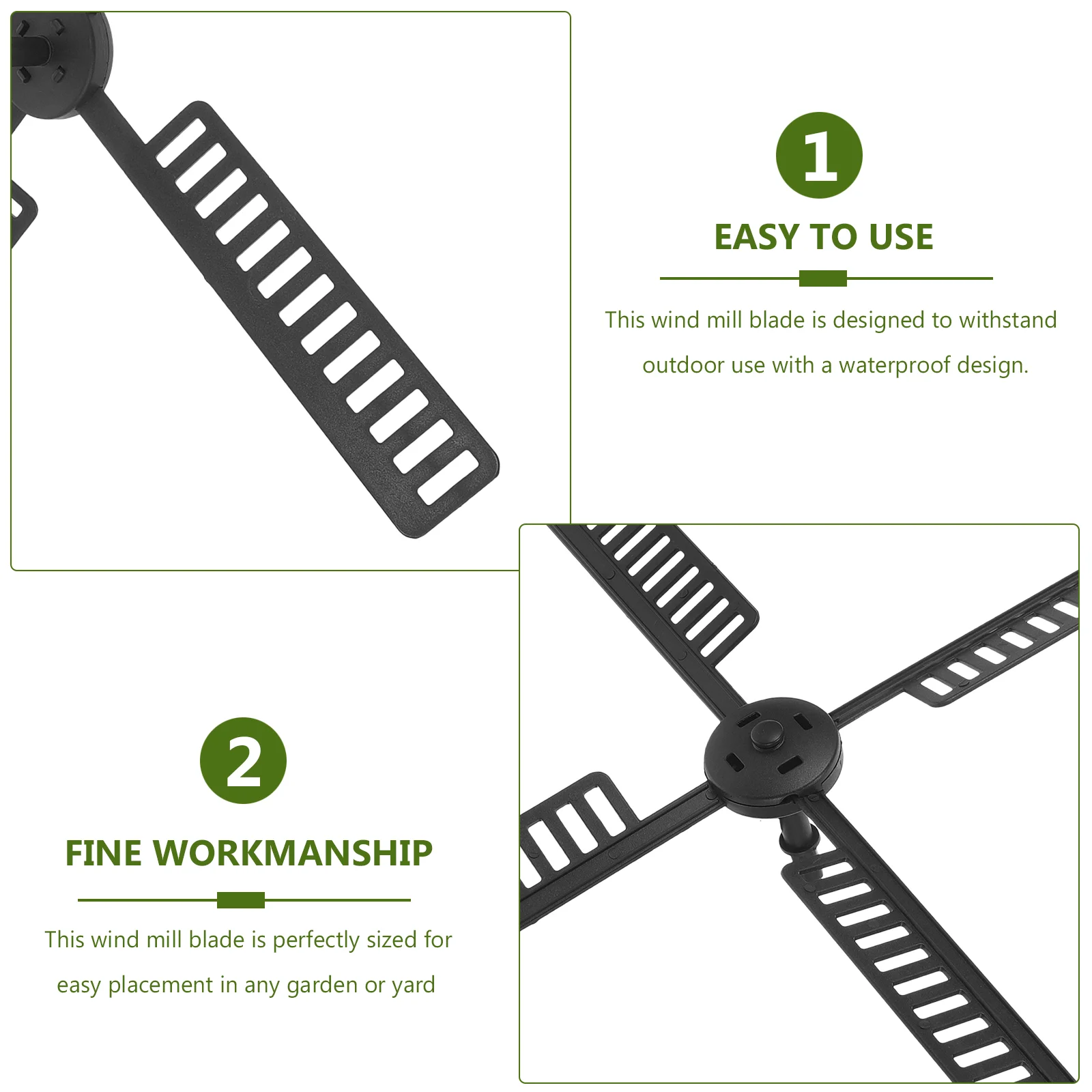 1

EASY TO USE

This wind mill blade is designed to withstand outdoor use with a waterproof design.

2

FINE WORKMANSHIP

This wind mill blade is perfectly sized for easy placement in any garden or yard