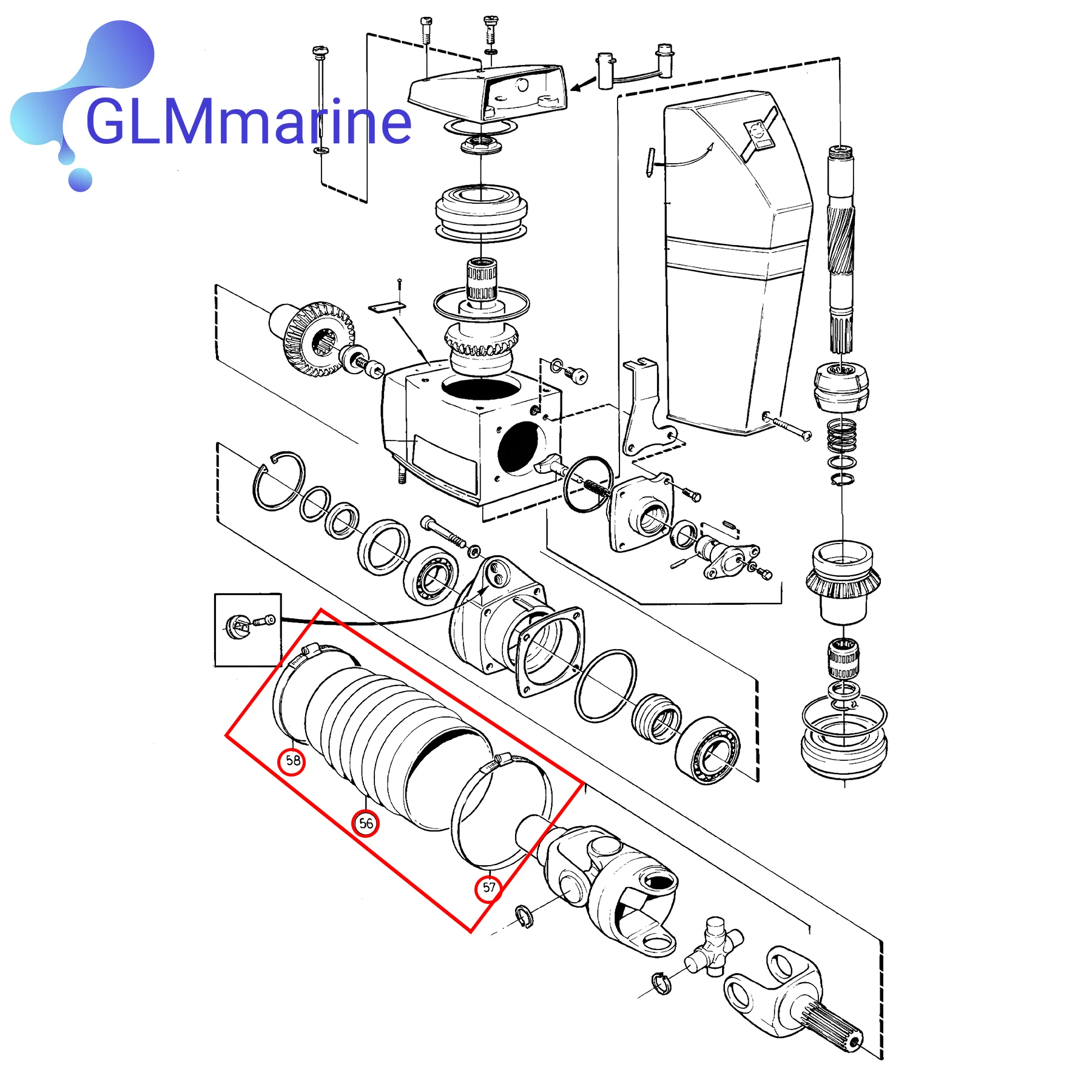 GLMmarine

58

56

57